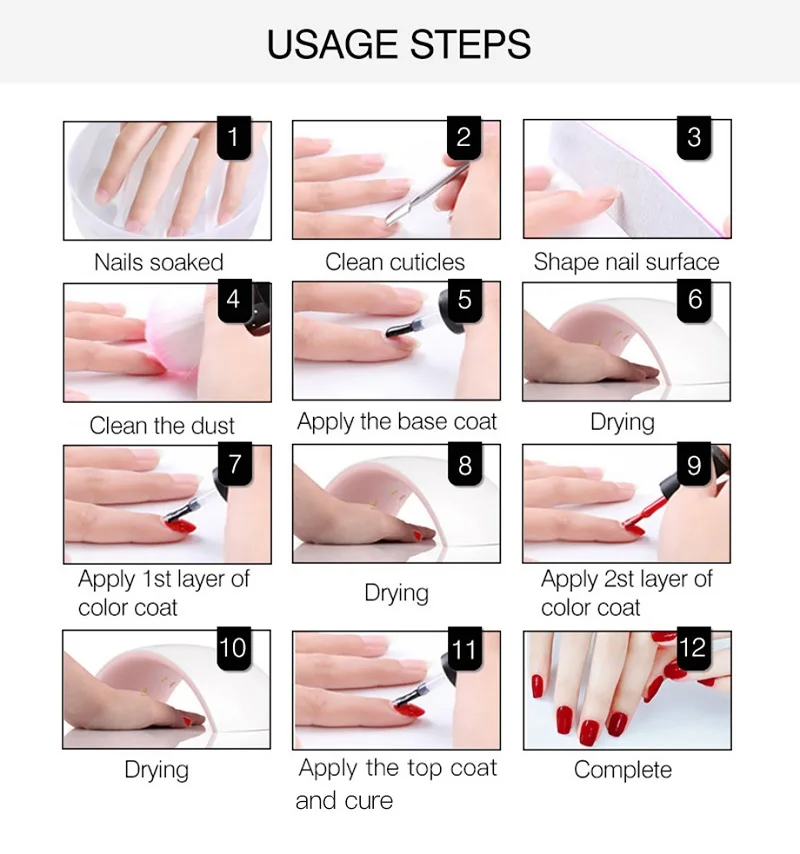 USAGE STEPS

1
Nails soaked

2
Clean cuticles

3
Shape nail surface

4
Clean the dust

5
Apply the base coat

6
Drying

7
Apply 1st layer of color coat

8
Drying

9
Apply 2st layer of color coat

10
Drying

11
Apply the top coat and cure

12
Complete