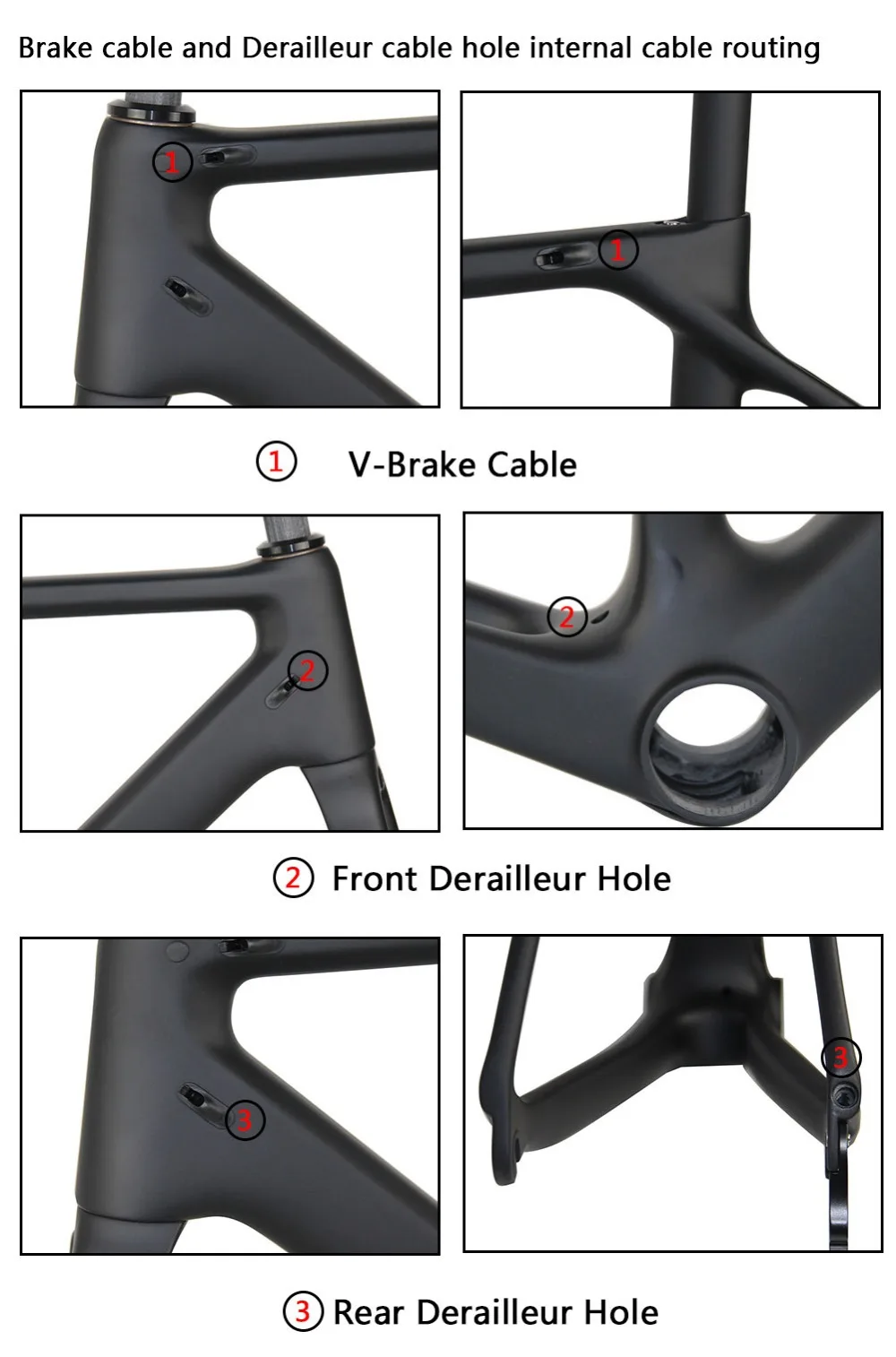 Brake cable and Derailleur cable hole internal cable routing

1

1

① V-Brake Cable

2

2

② Front Derailleur Hole

3

3

③ Rear Derailleur Hole