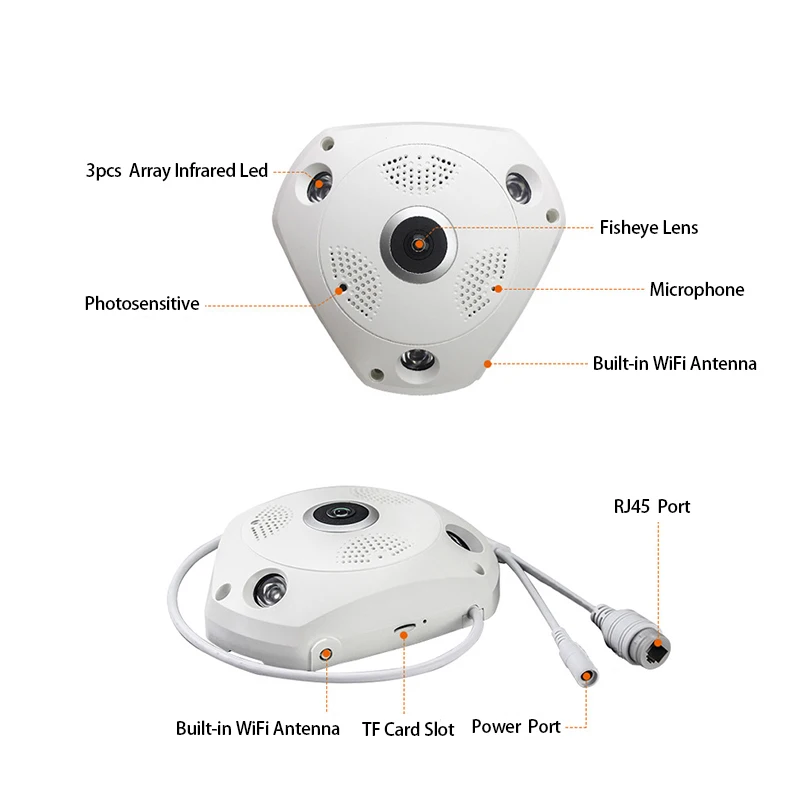 3pcs Array Infrared Led
Fisheye Lens
Photosensitive
Microphone
Built-in WiFi Antenna
RJ45 Port
Built-in WiFi Antenna
TF Card Slot
Power Port