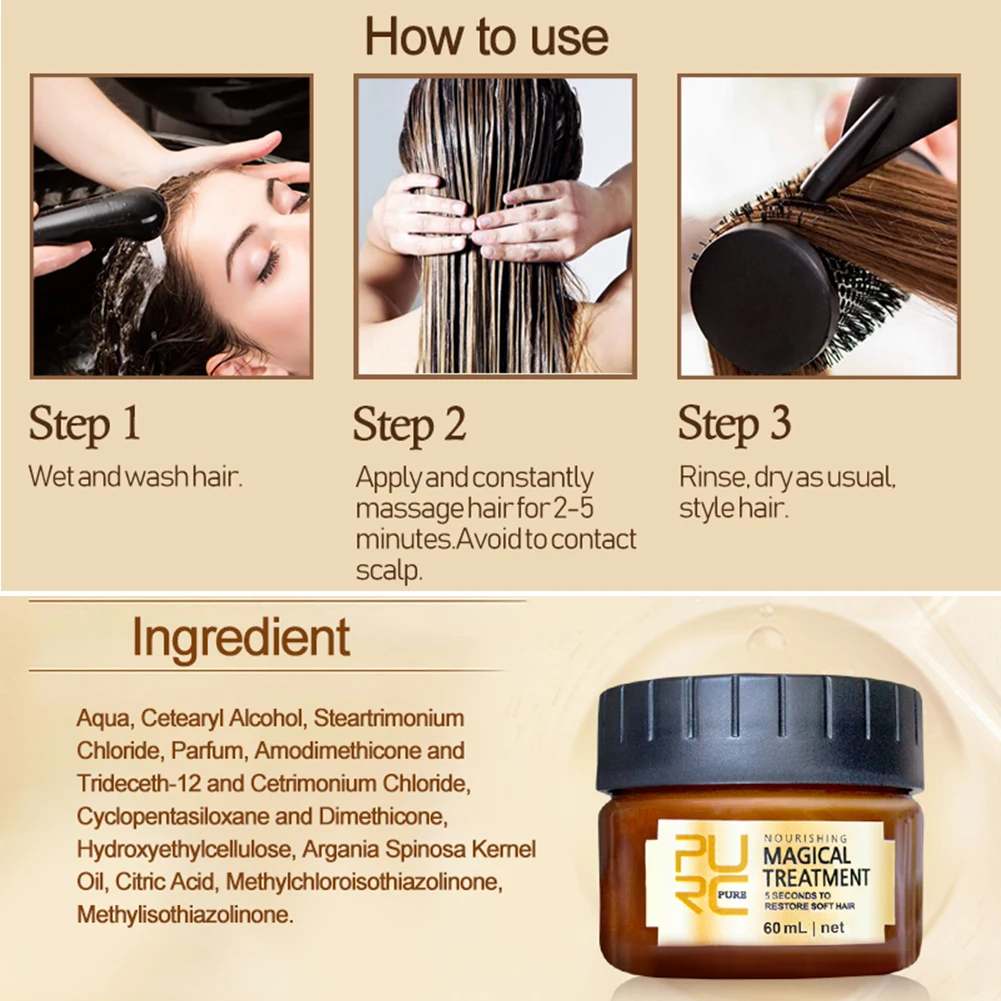 How to use

Step 1

Wet and wash hair.

Step 2

Apply and constantly massage hair for 2-5 minutes.Avoid to contact scalp.

Step 3

Rinse, dry as usual, style hair.

Ingredient

Aqua, Cetearyl Alcohol, Steartrimonium Chloride, Parfum, Amodimethicone and Trideceth-12 and Cetrimonium Chloride, Cyclopentasiloxane and Dimethicone, Hydroxyethylcellulose, Argania Spinosa Kernel Oil, Citric Acid, Methylchloroisothiazolinone, Methylisothiazolinone.

PURC
PURE
NOURISHING
MAGICAL
TREATMENT
5 SECONDS TO
RESTORE SOFT HAIR
60 mL | net