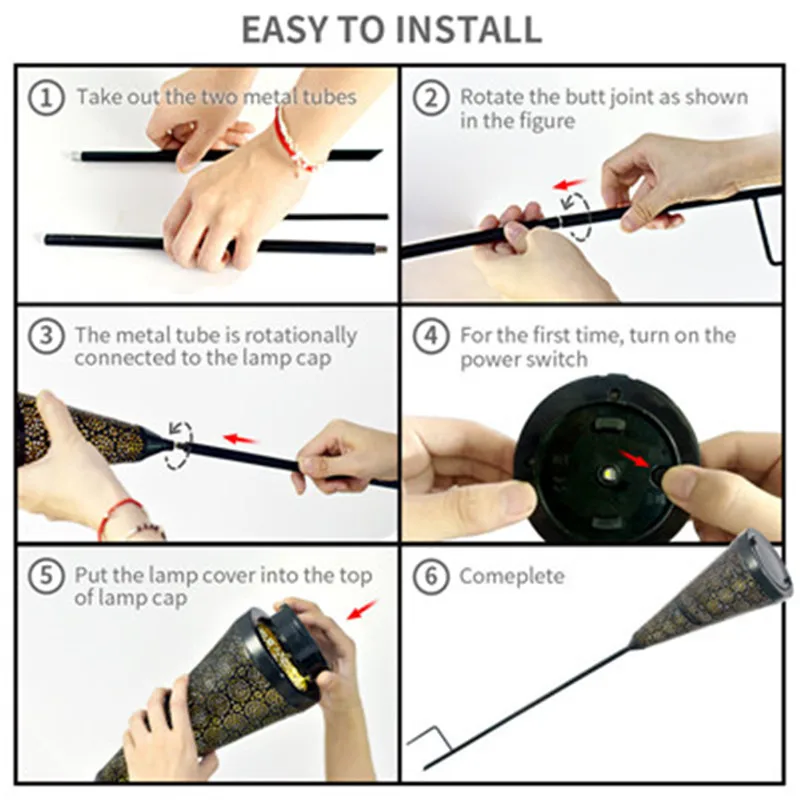 EASY TO INSTALL

① Take out the two metal tubes

② Rotate the butt joint as shown in the figure

③ The metal tube is rotationally connected to the lamp cap

④ For the first time, turn on the power switch

⑤ Put the lamp cover into the top of lamp cap

⑥ Comeplete