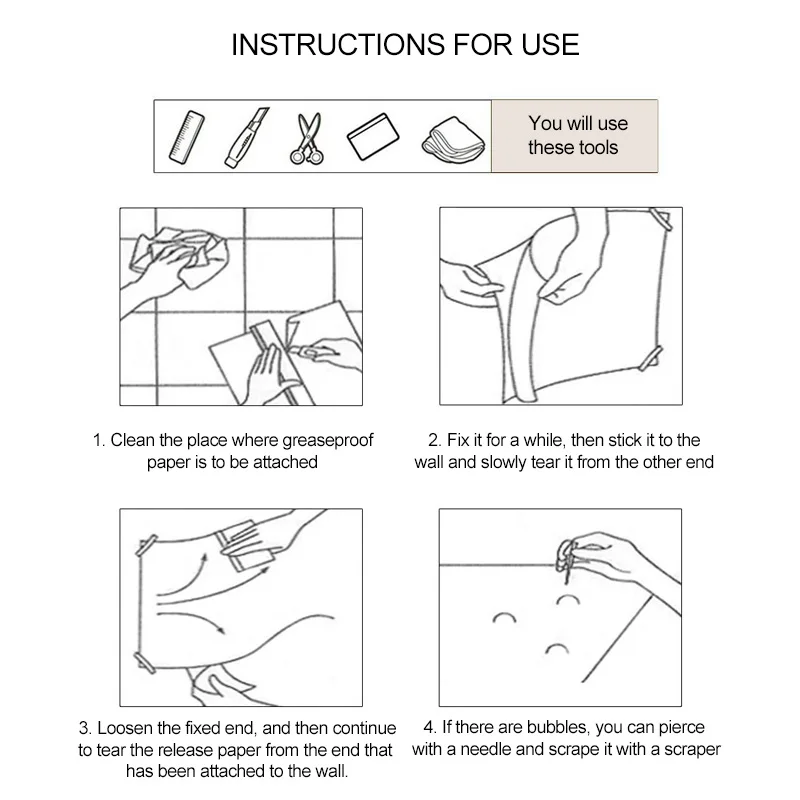 INSTRUCTIONS FOR USE

You will use these tools

1. Clean the place where greaseproof paper is to be attached

2. Fix it for a while, then stick it to the wall and slowly tear it from the other end

3. Loosen the fixed end, and then continue to tear the release paper from the end that has been attached to the wall.

4. If there are bubbles, you can pierce with a needle and scrape it with a scraper