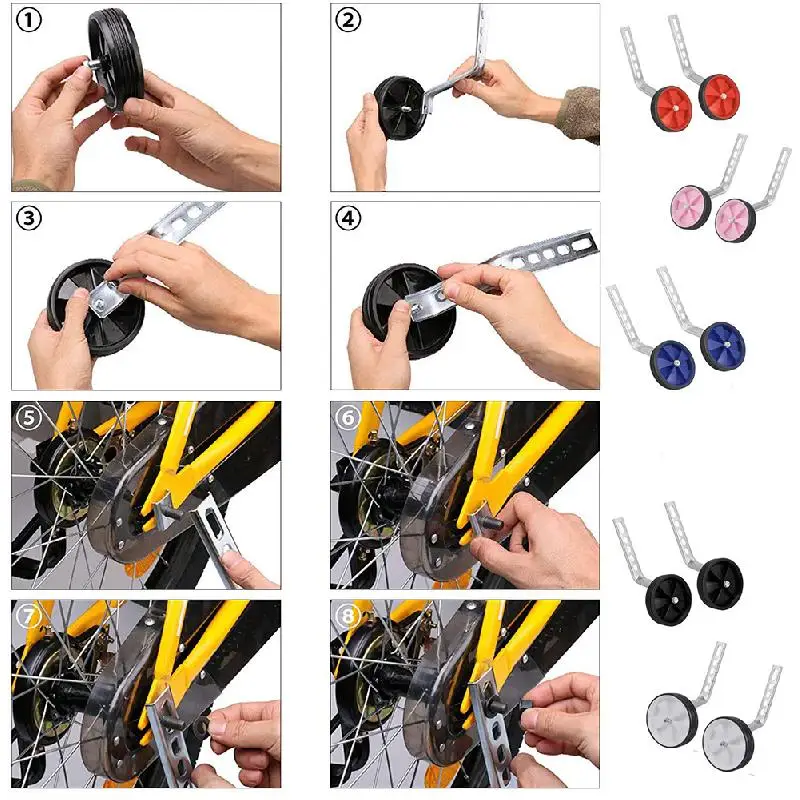 ①
②
③
④
⑤
⑥
⑦
⑧