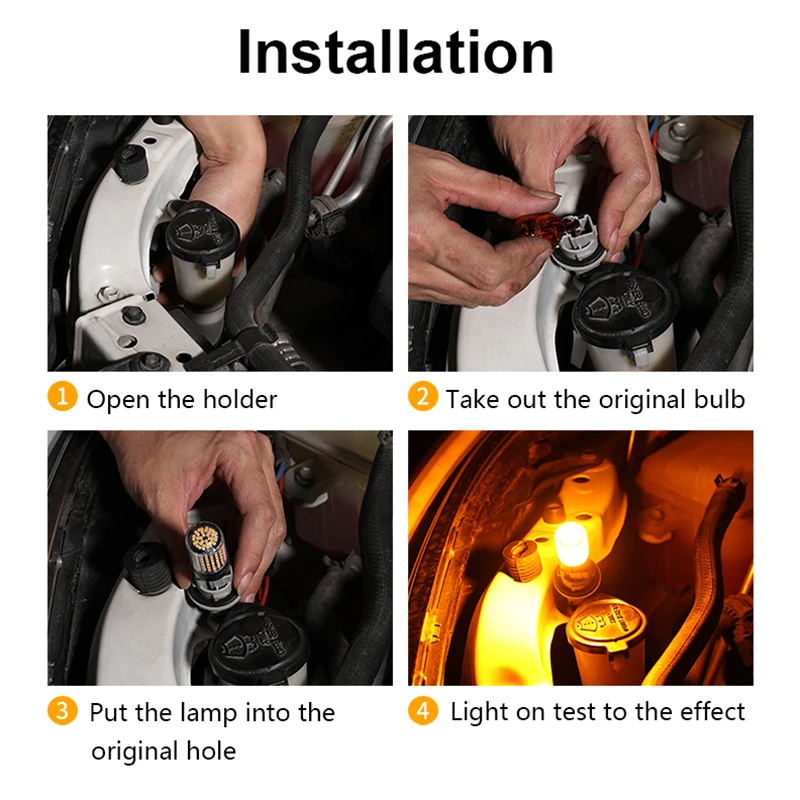 Installation

1 Open the holder

2 Take out the original bulb

3 Put the lamp into the original hole

4 Light on test to the effect