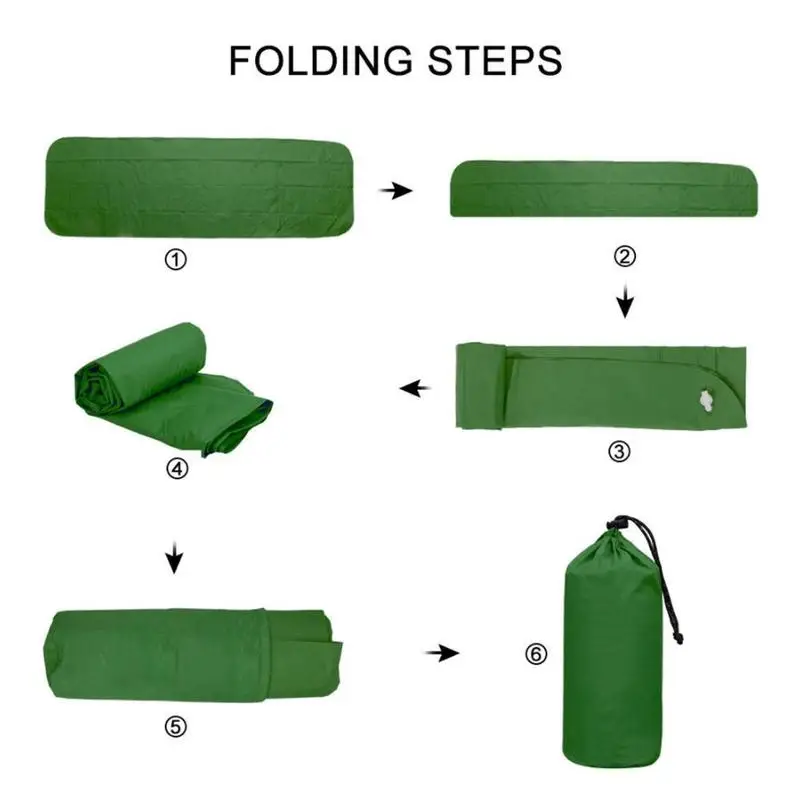 FOLDING STEPS

①

②

③

④

⑤

⑥