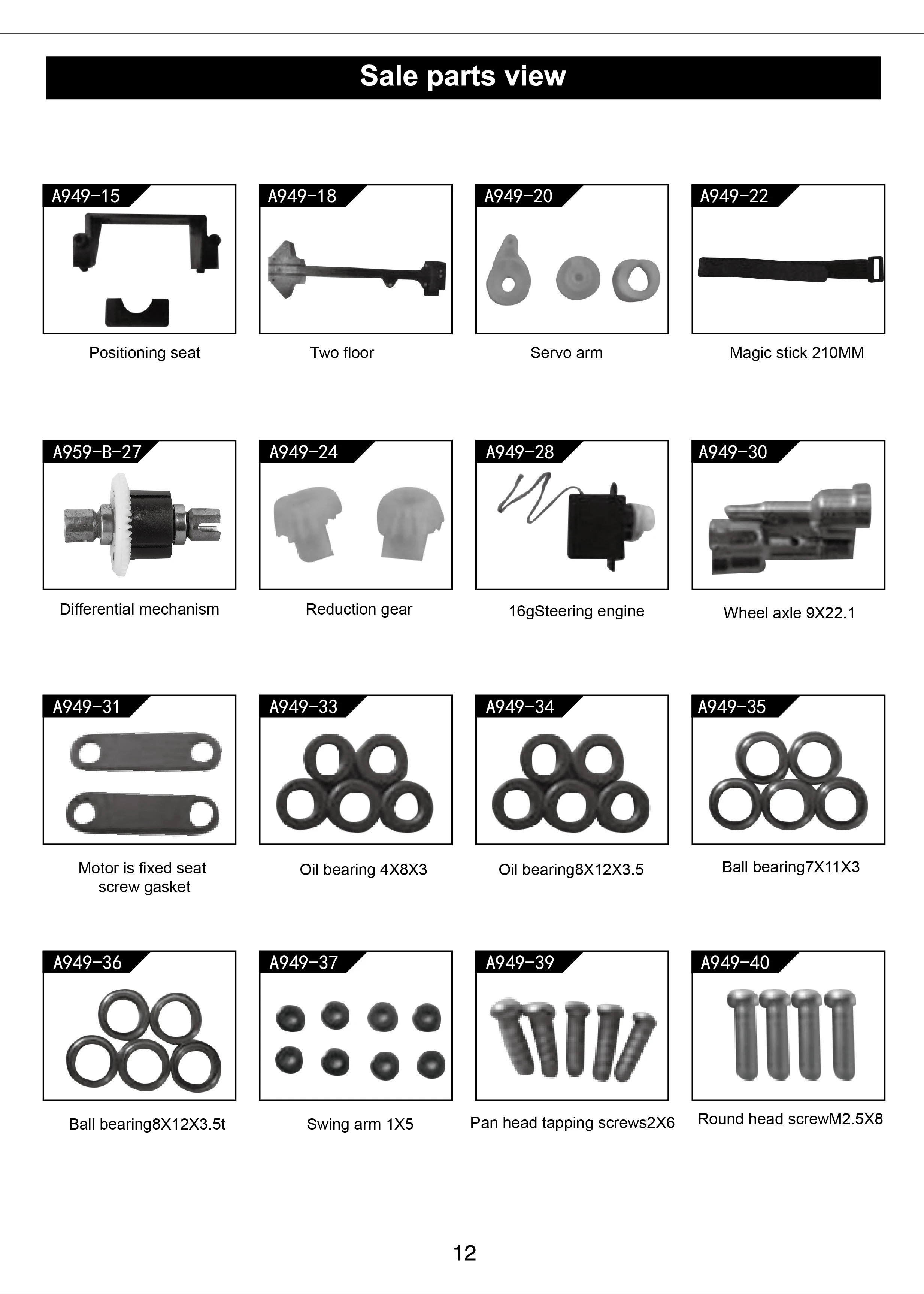 Sale parts view

A949-15
Positioning seat

A949-18
Two floor

A949-20
Servo arm

A949-22
Magic stick 210MM

A959-B-27
Differential mechanism

A949-24
Reduction gear

A949-28
16gSteering engine

A949-30
Wheel axle 9X22.1

A949-31
Motor is fixed seat screw gasket

A949-33
Oil bearing 4X8X3

A949-34
Oil bearing8X12X3.5

A949-35
Ball bearing7X11X3

A949-36
Ball bearing8X12X3.5t

A949-37
Swing arm 1X5

A949-39
Pan head tapping screws2X6

A949-40
Round head screwM2.5X8

12