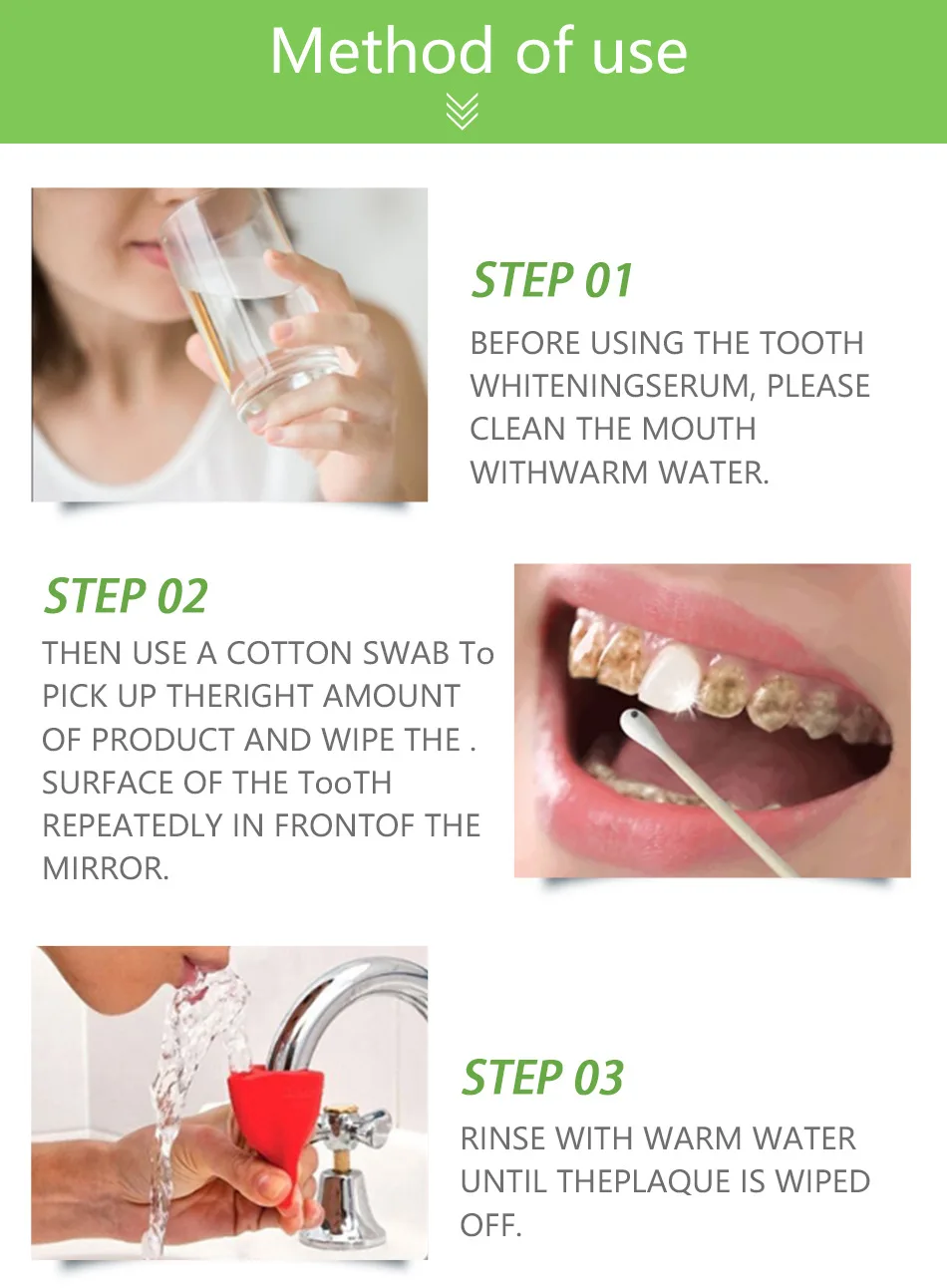 Method of use

STEP 01
BEFORE USING THE TOOTH WHITENINGSERUM, PLEASE CLEAN THE MOUTH WITHWARM WATER.

STEP 02
THEN USE A COTTON SWAB To PICK UP THERIGHT AMOUNT OF PRODUCT AND WIPE THE . SURFACE OF THE TooTH REPEATEDLY IN FRONTOF THE MIRROR.

STEP 03
RINSE WITH WARM WATER UNTIL THEPLAQUE IS WIPED OFF.