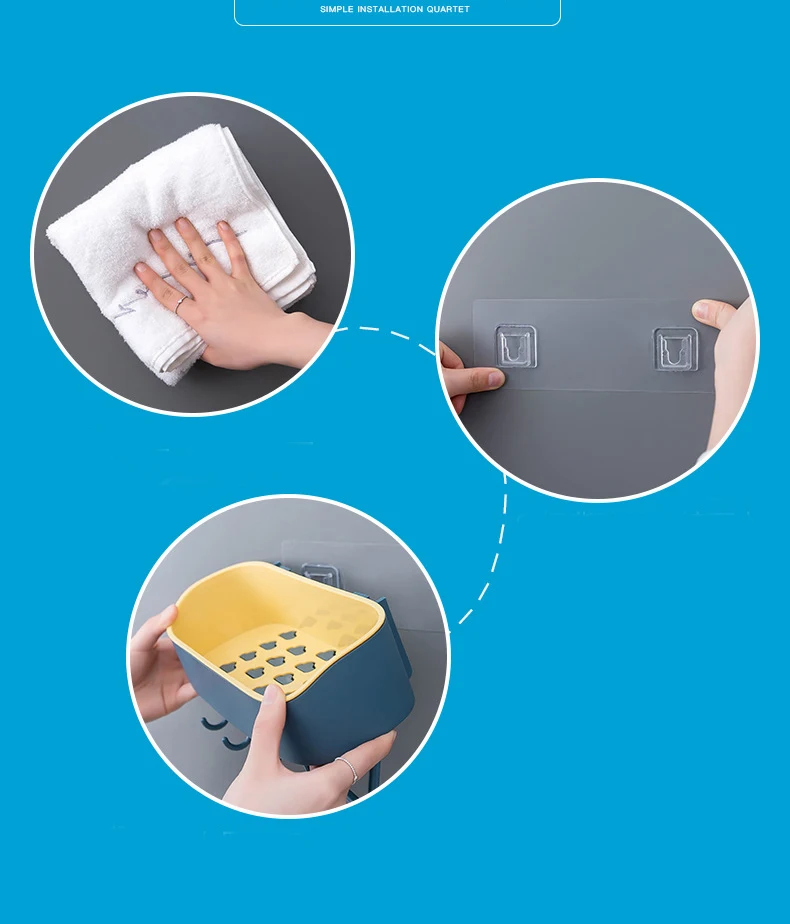 SIMPLE INSTALLATION QUARTET