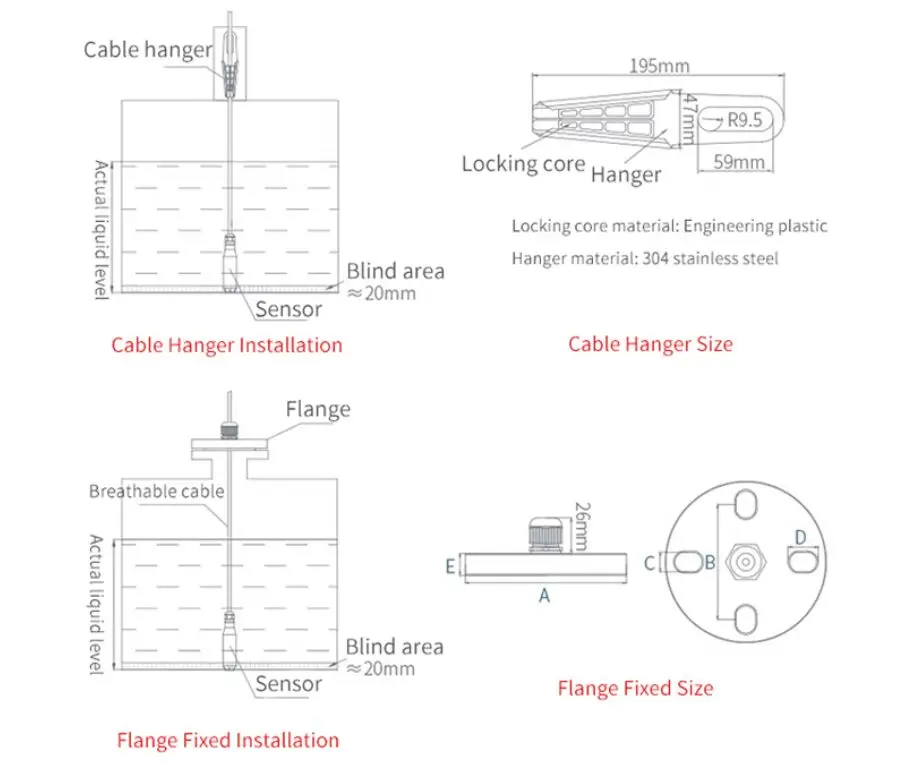 Cable hanger

Actual liquid level

Blind area
≈20mm

Sensor

Cable Hanger Installation

195mm

47mm

R9.5

59mm

Locking core

Hanger

Locking core material: Engineering plastic

Hanger material: 304 stainless steel

Cable Hanger Size

Flange

Breathable cable

Actual liquid level

Blind area
≈20mm

Sensor

Flange Fixed Installation

26mm

E

A

C

B

D

Flange Fixed Size