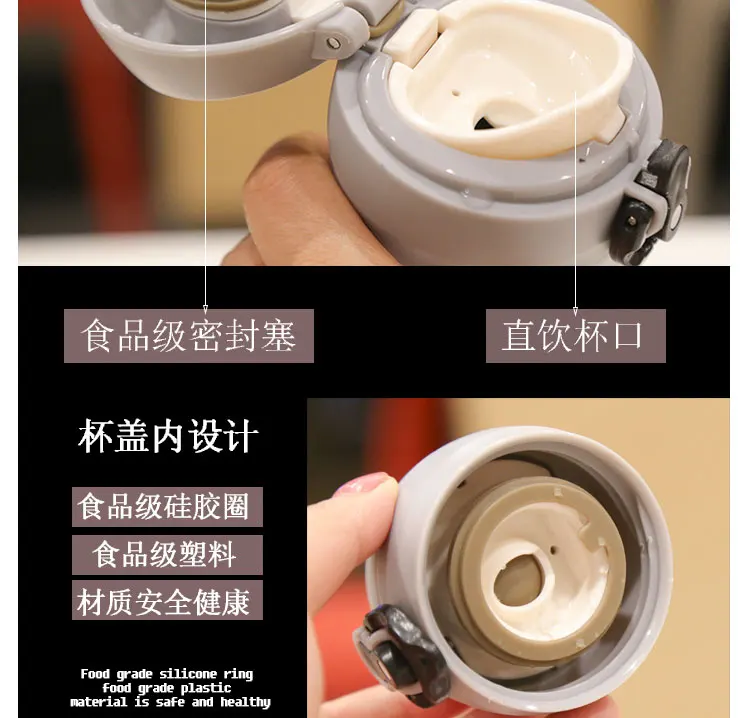 食品级密封塞

直饮杯口

杯盖内设计

食品级硅胶圈

食品级塑料

材质安全健康

Food grade silicone ring
food grade plastic
material is safe and healthy