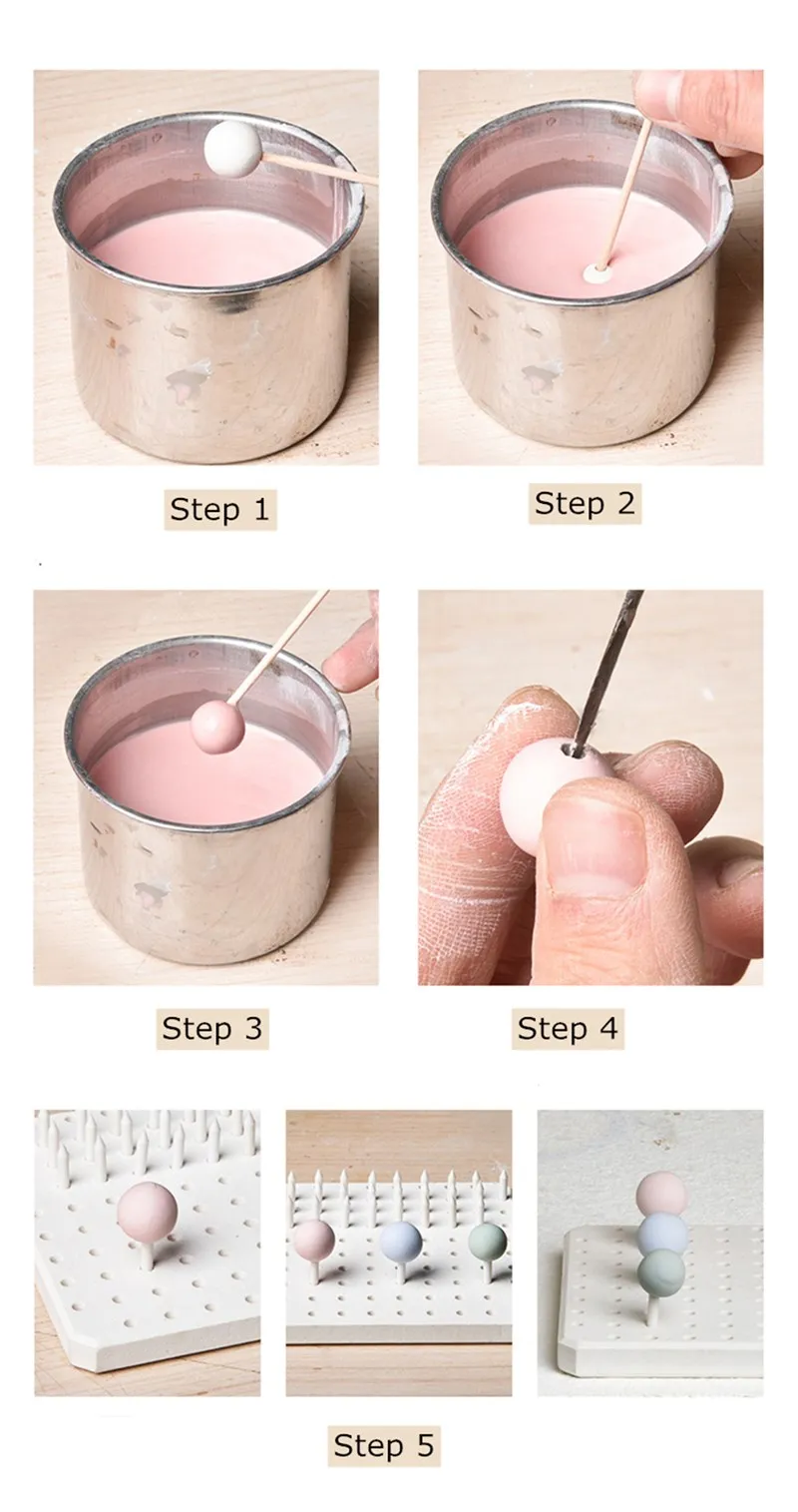 Step 1

Step 2

Step 3

Step 4

Step 5