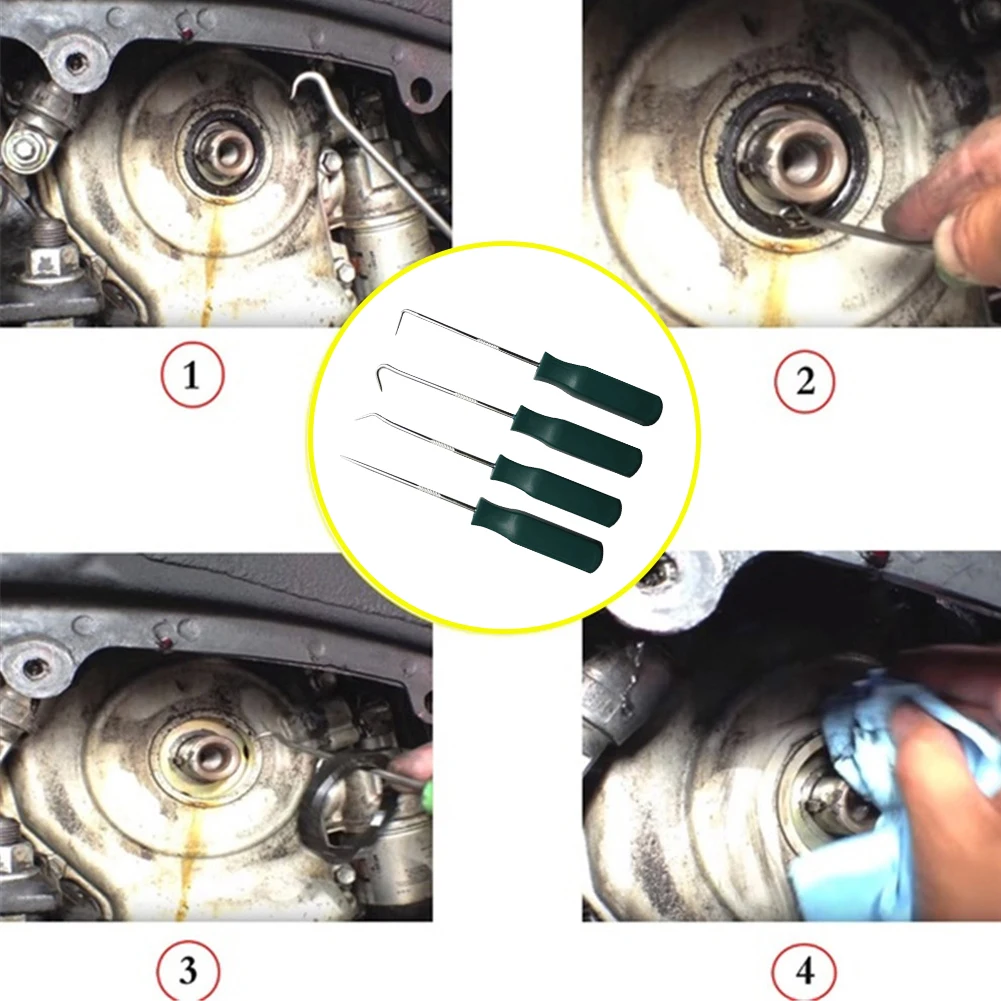 1

2

3

4