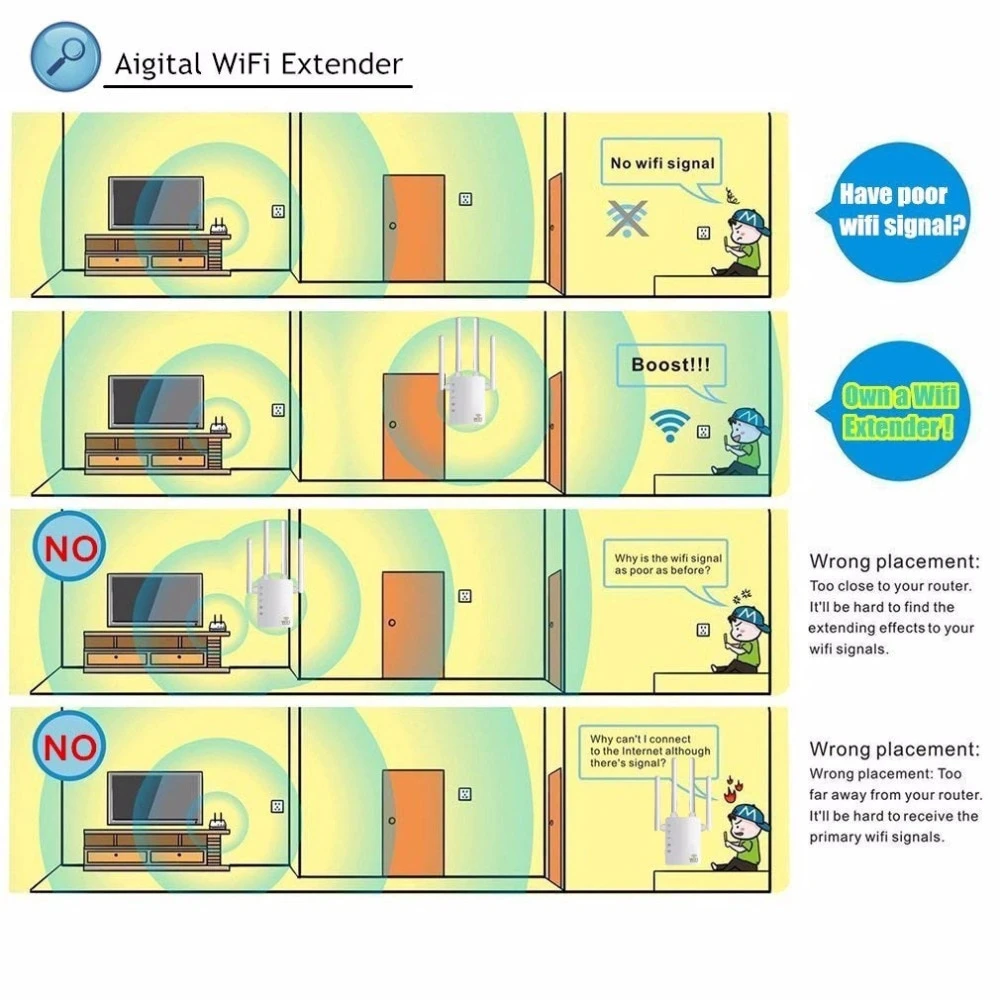 Aigital WiFi Extender

No wifi signal

Have poor wifi signal?

Boost!!!

Own a Wifi Extender!

NO

Why is the wifi signal as poor as before?

Wrong placement:
Too close to your router. It'll be hard to find the extending effects to your wifi signals.

NO

Why can't I connect to the Internet although there's signal?

Wrong placement:
Wrong placement: Too far away from your router. It'll be hard to receive the primary wifi signals.