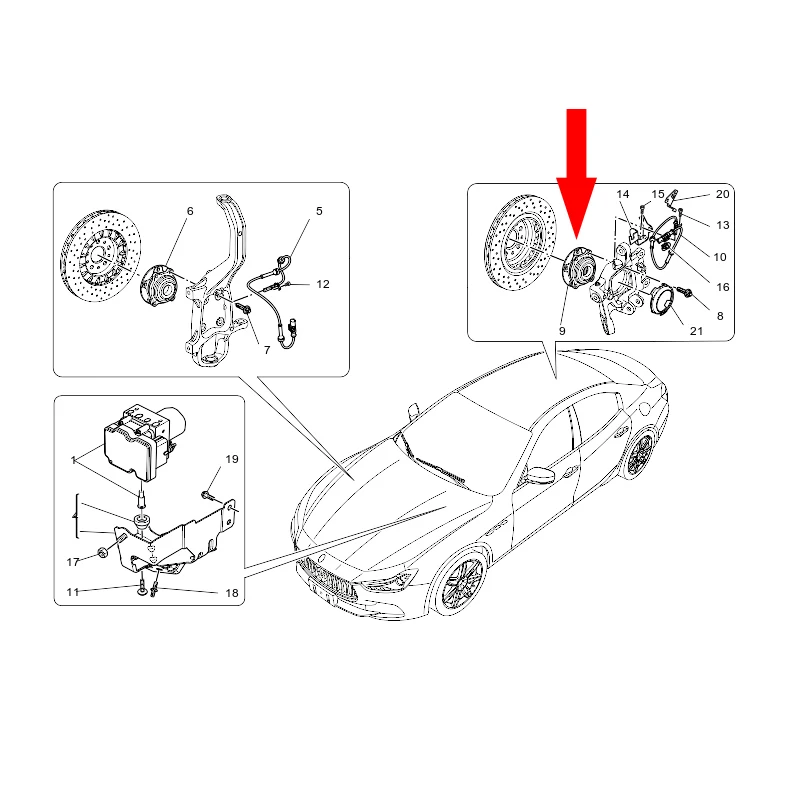 6
5
12
7
14
15
20
13
10
16
8
21
9
1
19
4
17
11
18