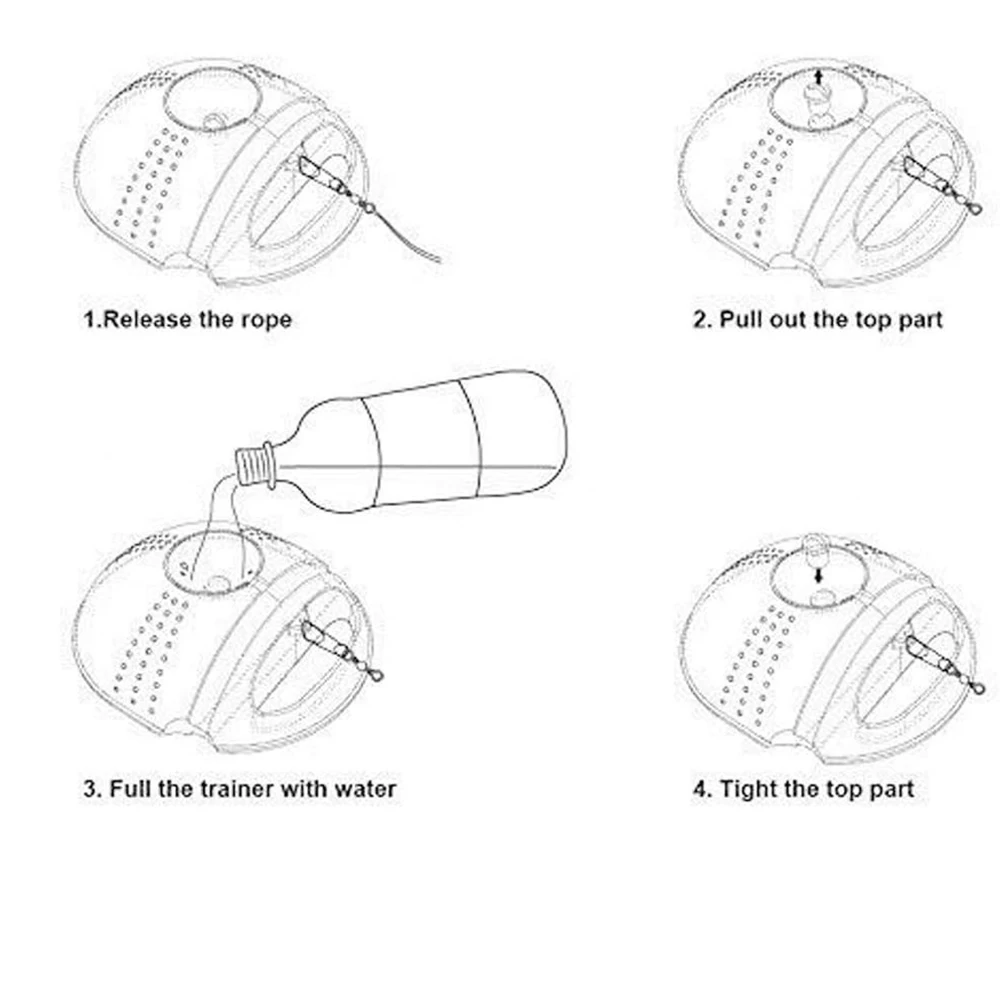 1.Release the rope

2. Pull out the top part

3. Full the trainer with water

4. Tight the top part