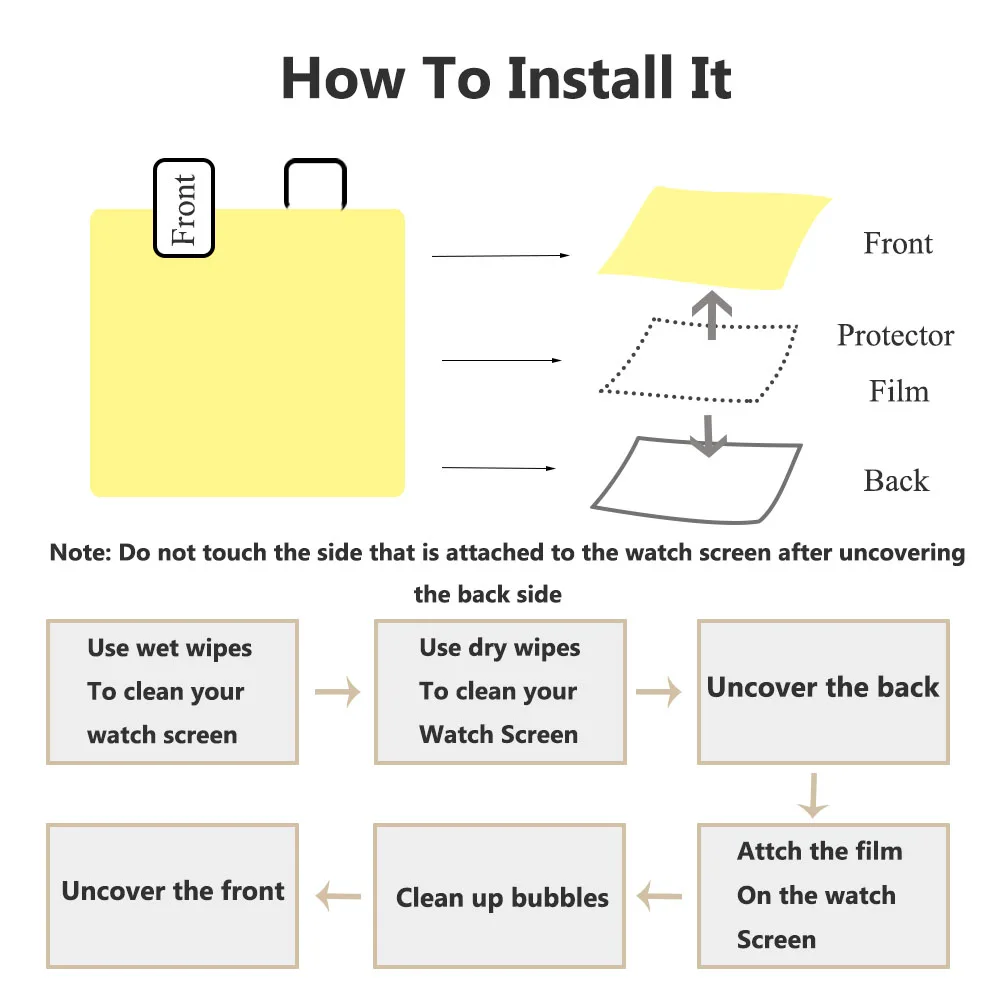 How To Install It

Front

Front

Protector Film

Back

Note: Do not touch the side that is attached to the watch screen after uncovering the back side

Use wet wipes To clean your watch screen

Use dry wipes To clean your Watch Screen

Uncover the back

Attch the film On the watch Screen

Clean up bubbles

Uncover the front