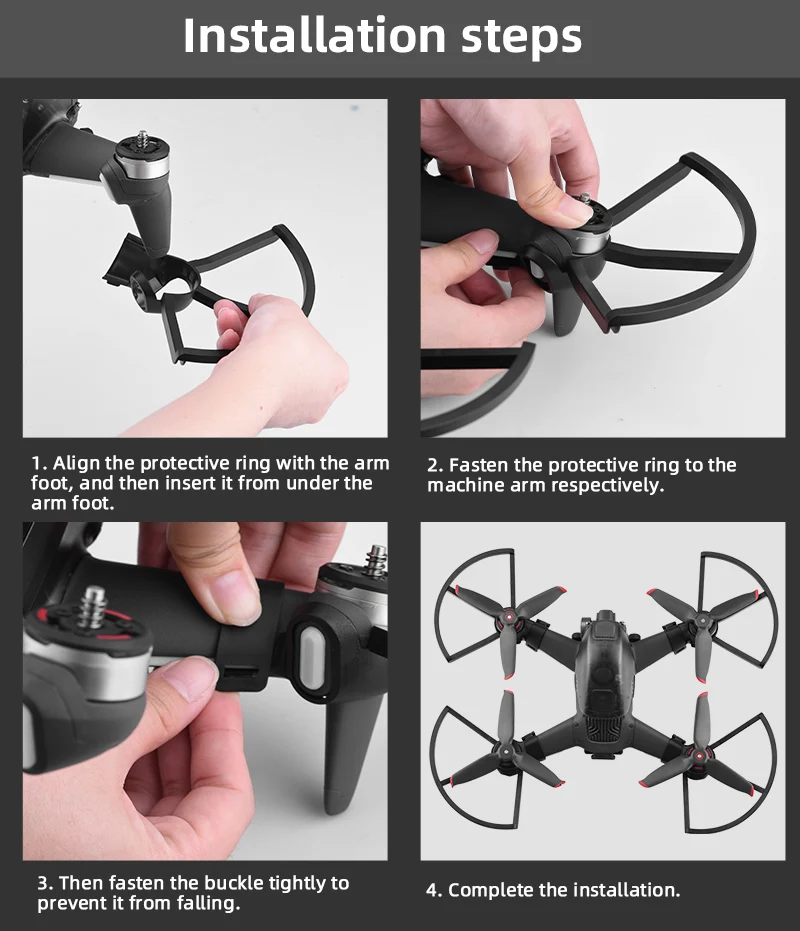 Installation steps

1. Align the protective ring with the arm foot, and then insert it from under the arm foot.

2. Fasten the protective ring to the machine arm respectively.

3. Then fasten the buckle tightly to prevent it from falling.

4. Complete the installation.