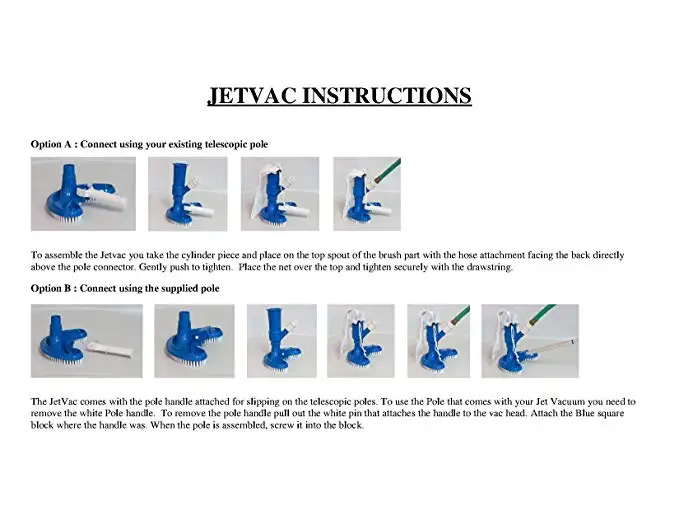 JETVAC INSTRUCTIONS

Option A : Connect using your existing telescopic pole

To assemble the Jetvac you take the cylinder piece and place on the top spout of the brush part with the hose attachment facing the back directly above the pole connector. Gently push to tighten. Place the net over the top and tighten securely with the drawstring.

Option B : Connect using the supplied pole

The JetVac comes with the pole handle attached for slipping on the telescopic poles. To use the Pole that comes with your Jet Vacuum you need to remove the white Pole handle. To remove the pole handle pull out the white pin that attaches the handle to the vac head. Attach the Blue square block where the handle was. When the pole is assembled, screw it into the block.