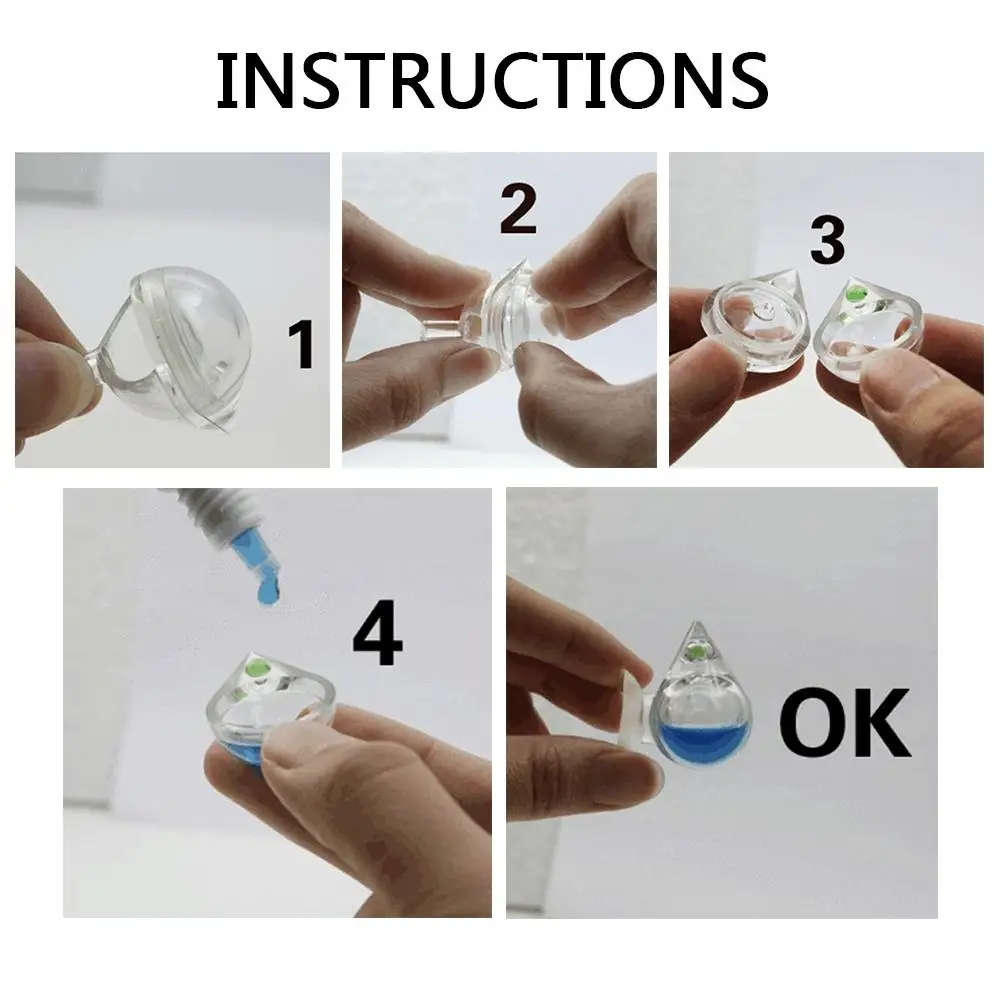 INSTRUCTIONS

1

2

3

4

OK