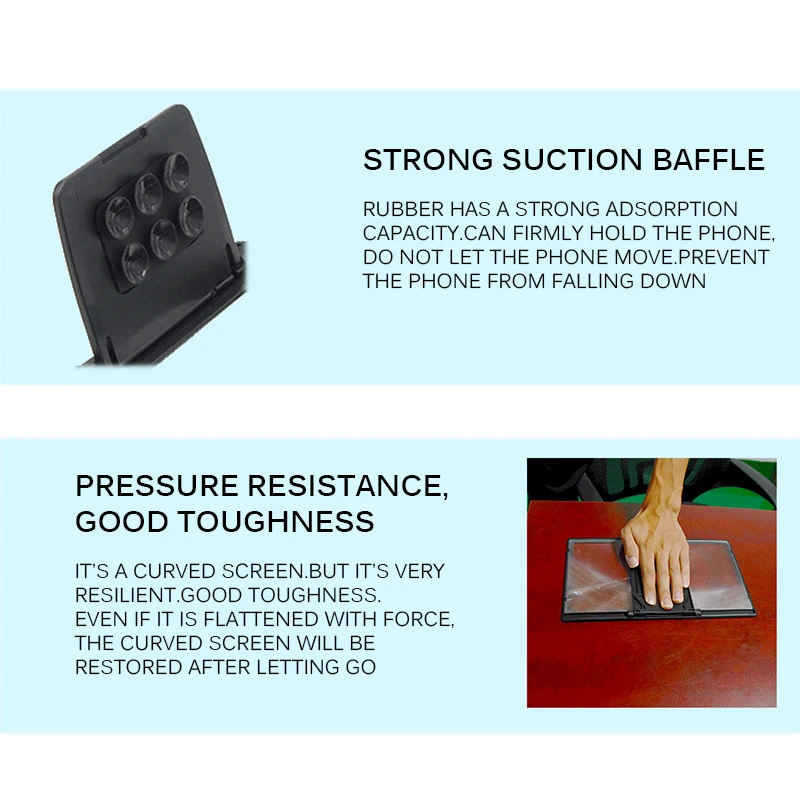 STRONG SUCTION BAFFLE

RUBBER HAS A STRONG ADSORPTION CAPACITY.CAN FIRMLY HOLD THE PHONE, DO NOT LET THE PHONE MOVE.PREVENT THE PHONE FROM FALLING DOWN

PRESSURE RESISTANCE, GOOD TOUGHNESS

IT'S A CURVED SCREEN.BUT IT'S VERY RESILIENT.GOOD TOUGHNESS.
EVEN IF IT IS FLATTENED WITH FORCE, THE CURVED SCREEN WILL BE RESTORED AFTER LETTING GO