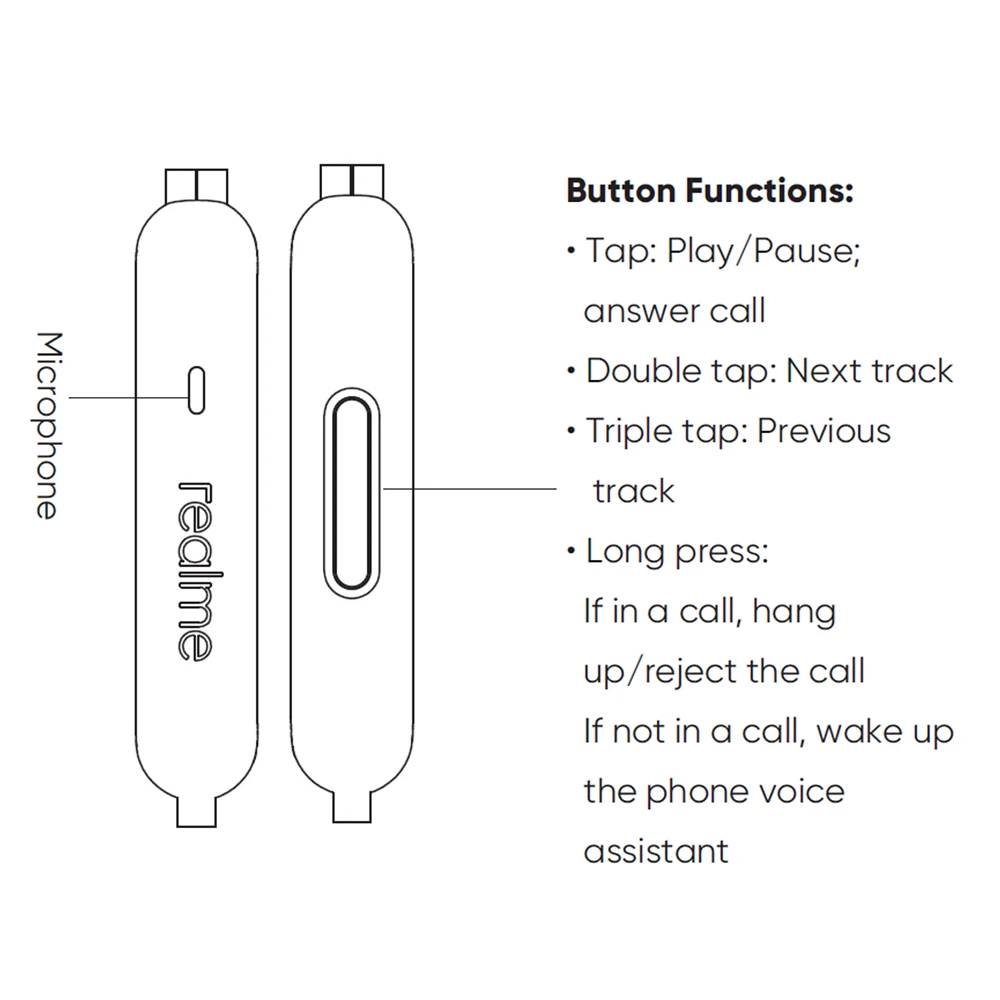 Microphone

realme

Button Functions:
• Tap: Play/Pause; answer call
• Double tap: Next track
• Triple tap: Previous track
• Long press:
If in a call, hang up/reject the call
If not in a call, wake up the phone voice assistant