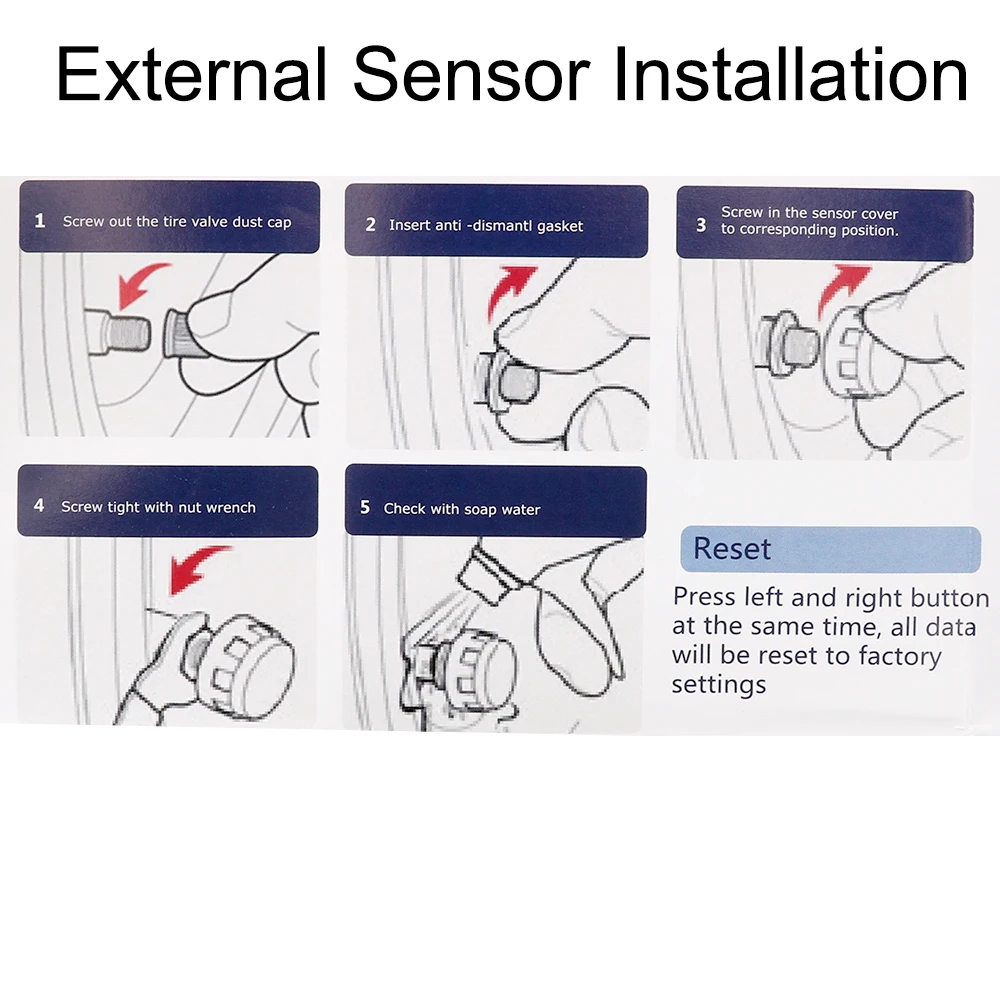 External Sensor Installation

1 Screw out the tire valve dust cap

2 Insert anti -dismantl gasket

3 Screw in the sensor cover to corresponding position.

4 Screw tight with nut wrench

5 Check with soap water

Reset

Press left and right button at the same time, all data will be reset to factory settings