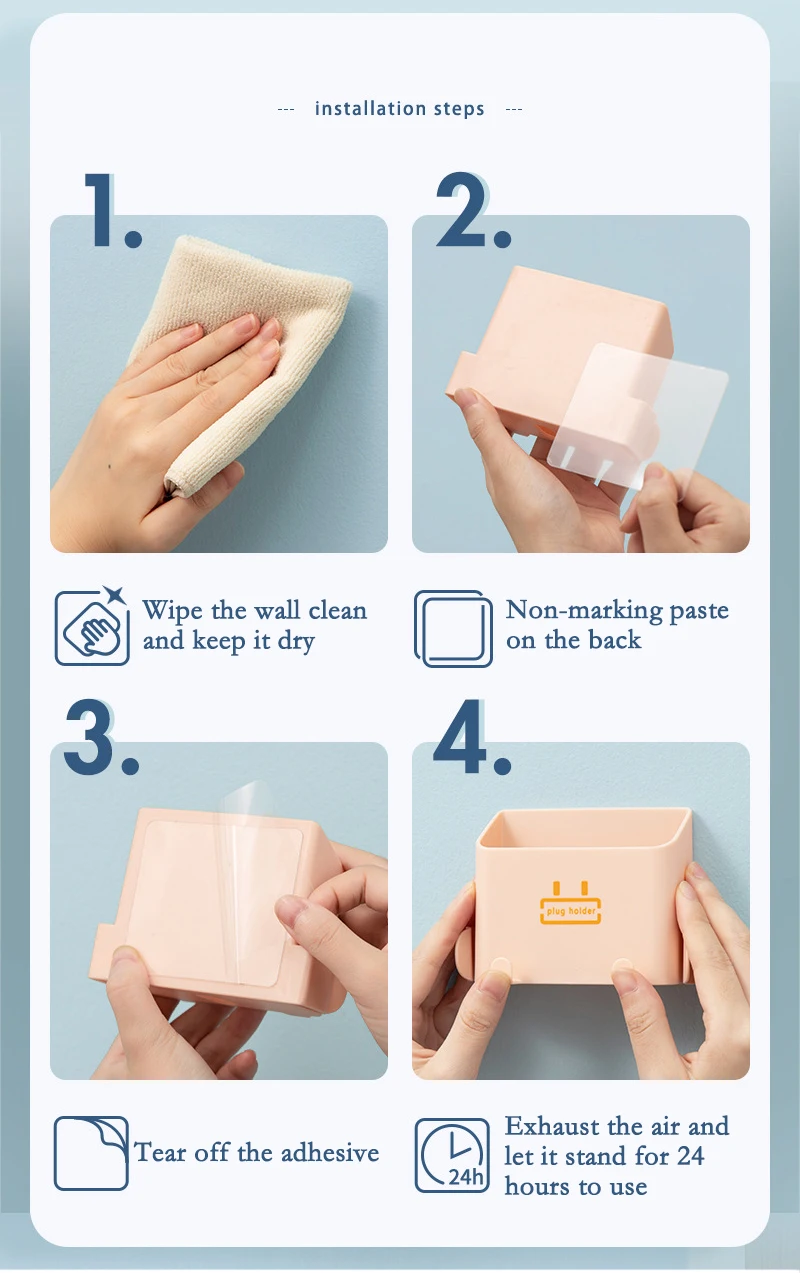 --- installation steps ---

1.

2.

Wipe the wall clean and keep it dry

Non-marking paste on the back

3.

4.

plug holder

Tear off the adhesive

24h

Exhaust the air and let it stand for 24 hours to use