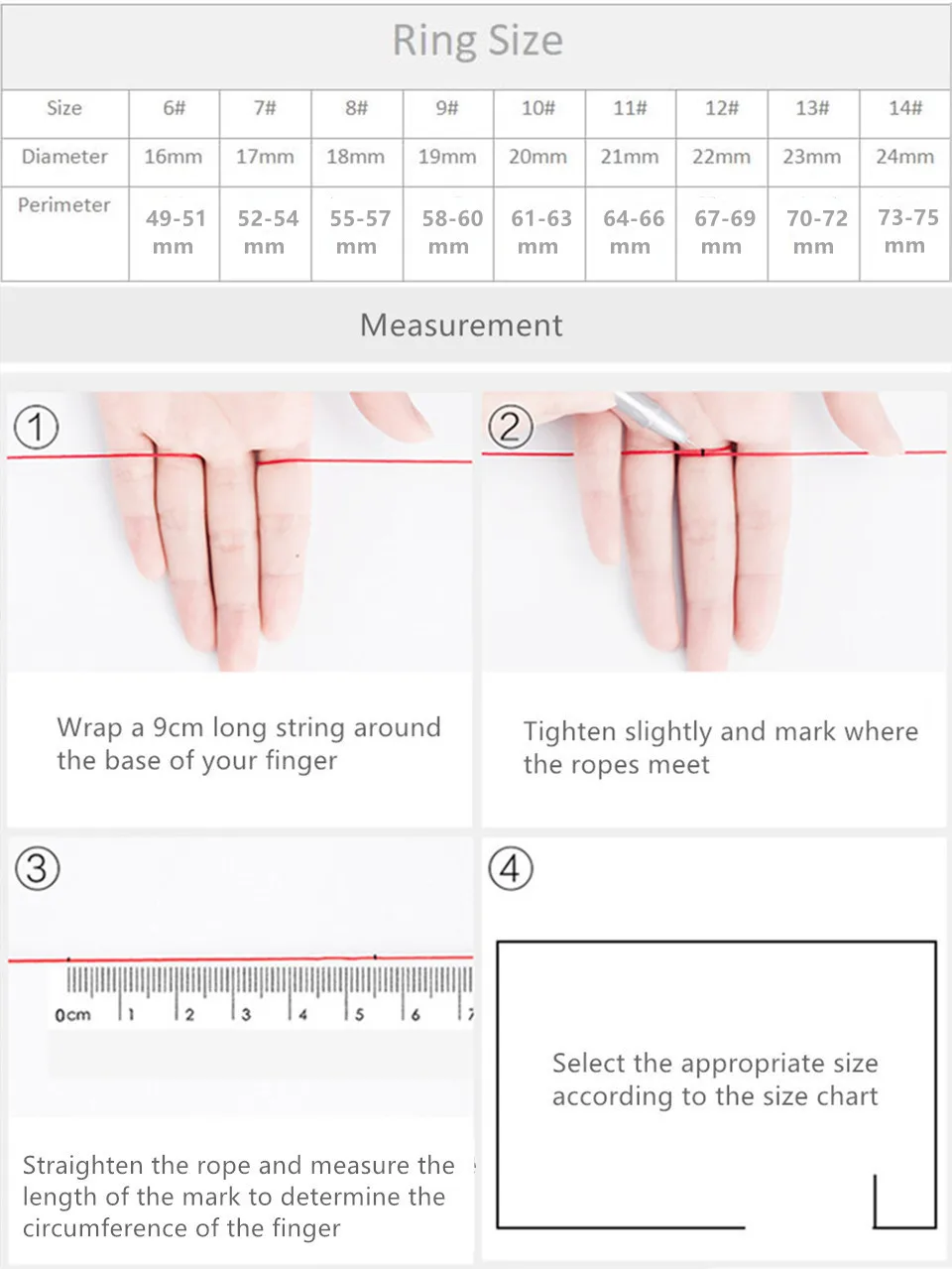 Ring Size

| Size | 6# | 7# | 8# | 9# | 10# | 11# | 12# | 13# | 14# |
|---|---|---|---|---|---|---|---|---|---|
| Diameter | 16mm | 17mm | 18mm | 19mm | 20mm | 21mm | 22mm | 23mm | 24mm |
| Perimeter | 49-51 mm | 52-54 mm | 55-57 mm | 58-60 mm | 61-63 mm | 64-66 mm | 67-69 mm | 70-72 mm | 73-75 mm |

Measurement

①

Wrap a 9cm long string around the base of your finger

②

Tighten slightly and mark where the ropes meet

③

0cm 1 2 3 4 5 6 7

Straighten the rope and measure the length of the mark to determine the circumference of the finger

④

Select the appropriate size according to the size chart