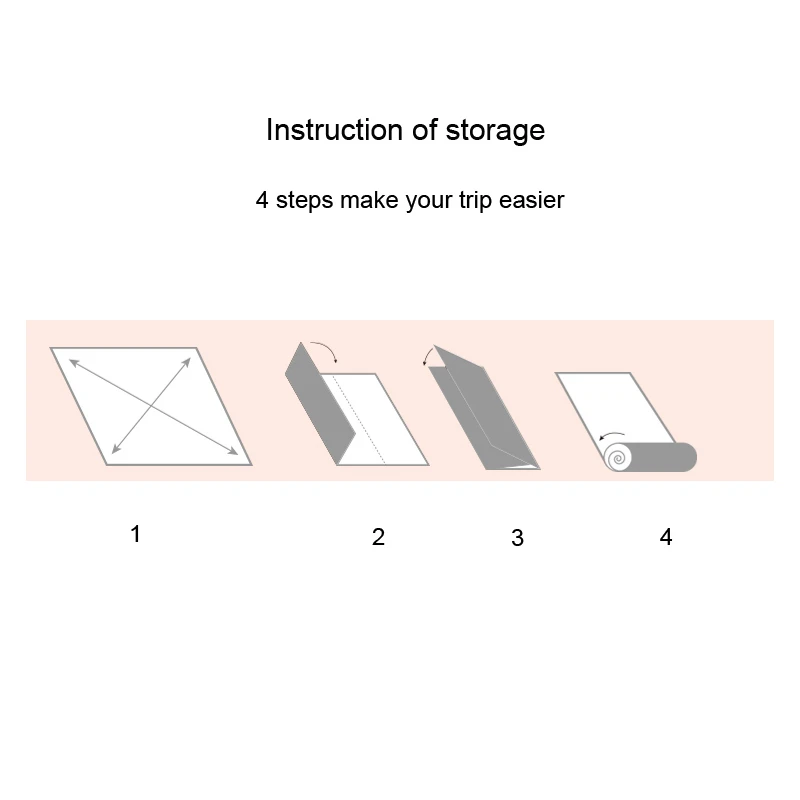 Instruction of storage

4 steps make your trip easier

1

2

3

4