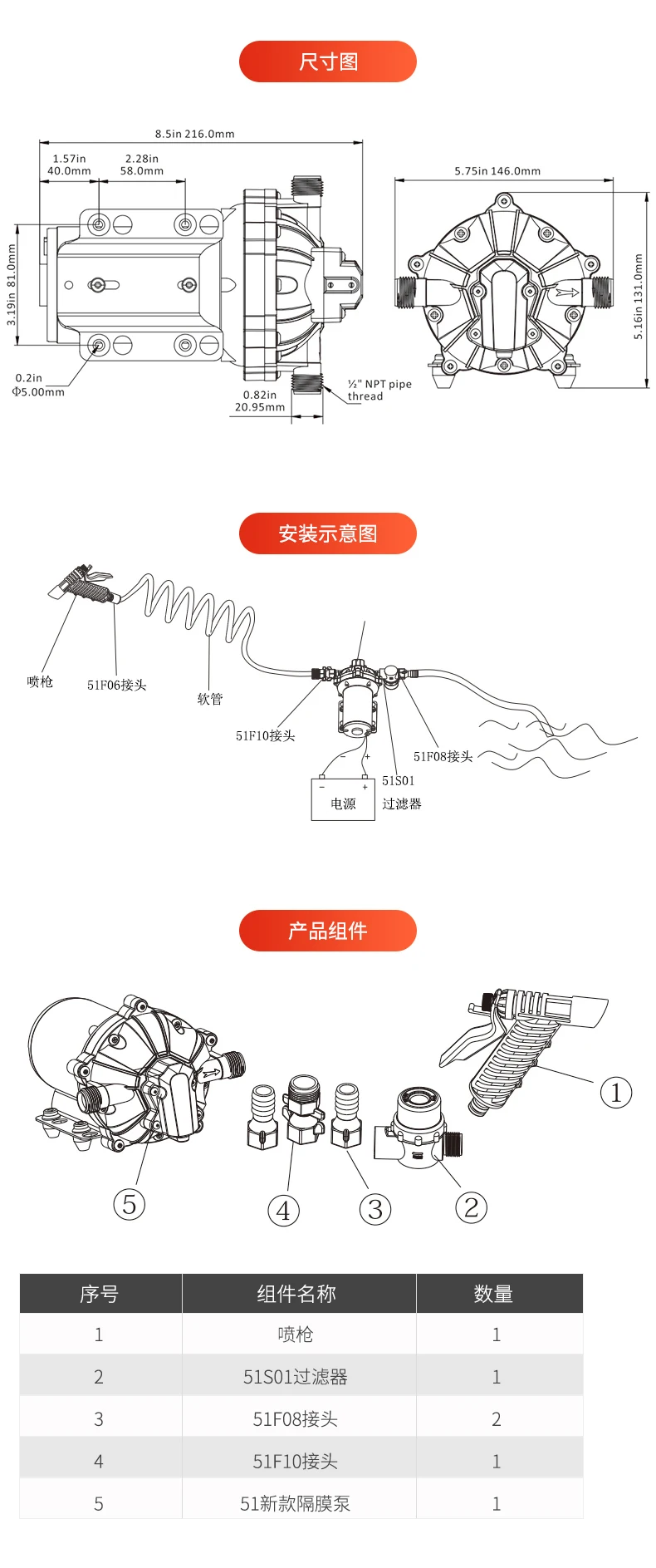 尺寸图

8.5in 216.0mm

1.57in 40.0mm

2.28in 58.0mm

3.19in 81.0mm

0.2in Φ5.00mm

0.82in 20.95mm

½" NPT pipe thread

5.75in 146.0mm

5.16in 131.0mm

安装示意图

喷枪

51F06接头

软管

51F10接头

51F08接头

51S01 过滤器

电源

产品组件

1

2

3

4

5

| 序号 | 组件名称 | 数量 |
|---|---|---|
| 1 | 喷枪 | 1 |
| 2 | 51S01过滤器 | 1 |
| 3 | 51F08接头 | 2 |
| 4 | 51F10接头 | 1 |
| 5 | 51新款隔膜泵 | 1 |