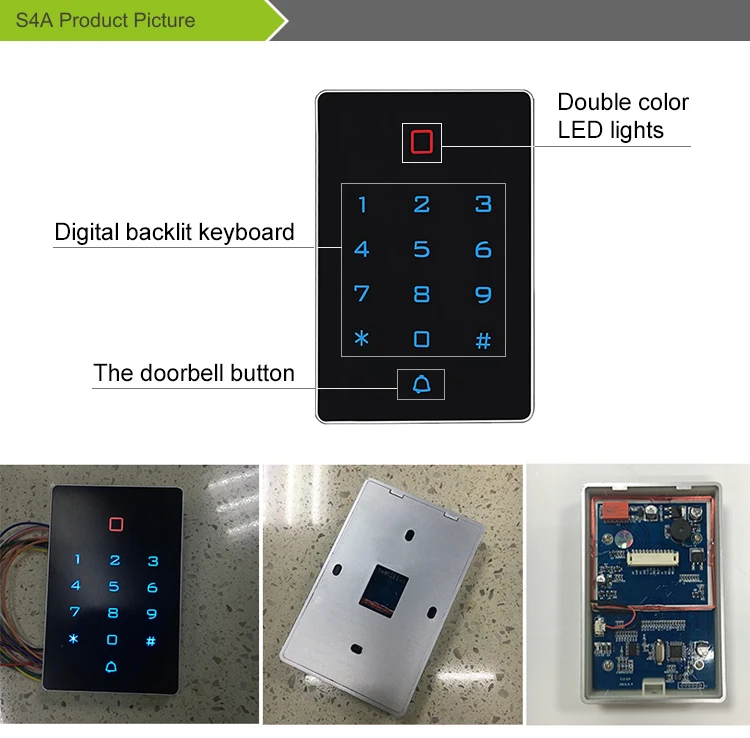 S4A Product Picture

Double color LED lights

Digital backlit keyboard

1 2 3
4 5 6
7 8 9
* 0 #

The doorbell button

1 2 3
4 5 6
7 8 9
* 0 #