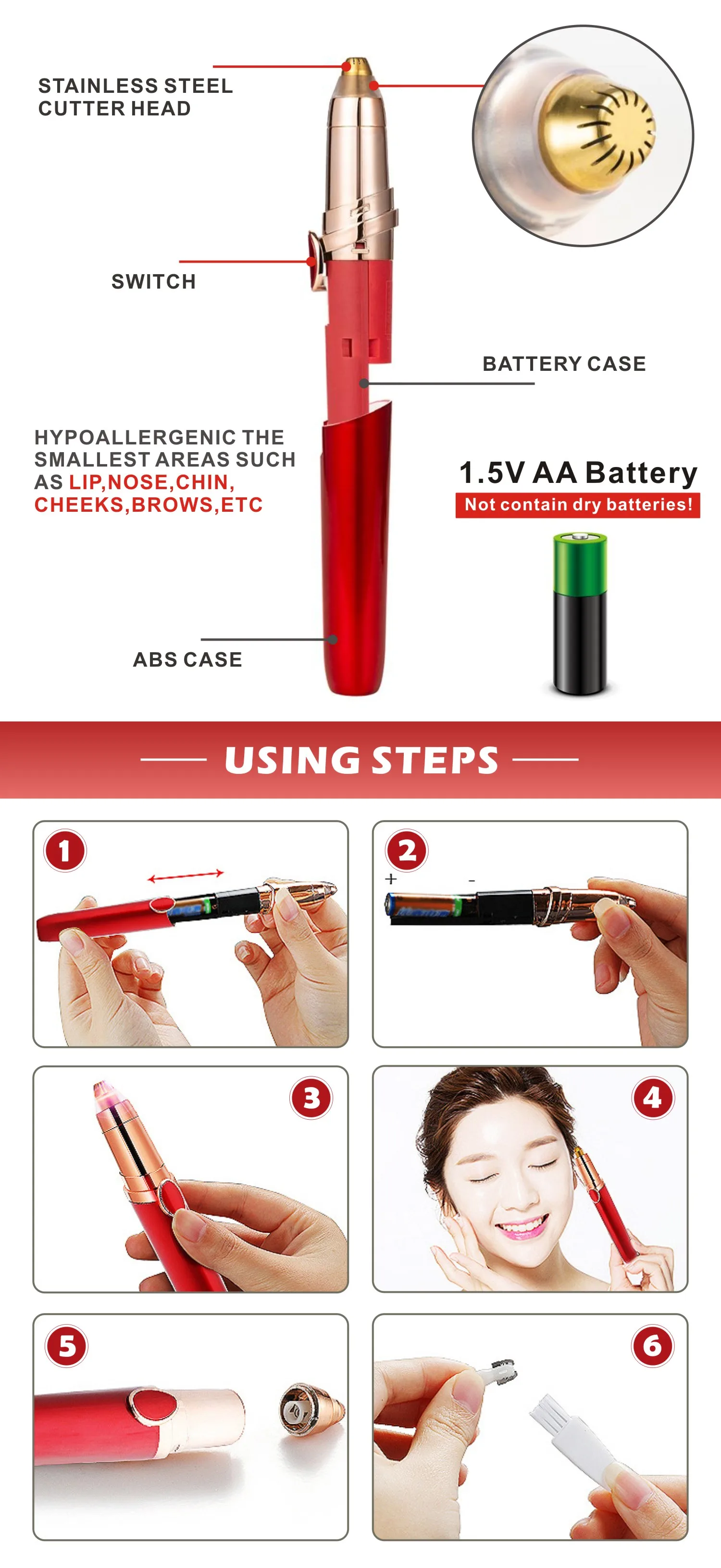 STAINLESS STEEL CUTTER HEAD

SWITCH

BATTERY CASE

HYPOALLERGENIC THE SMALLEST AREAS SUCH AS LIP,NOSE,CHIN, CHEEKS,BROWS,ETC

1.5V AA Battery

Not contain dry batteries!

ABS CASE

USING STEPS

1

2

+ -

3

4

5

6