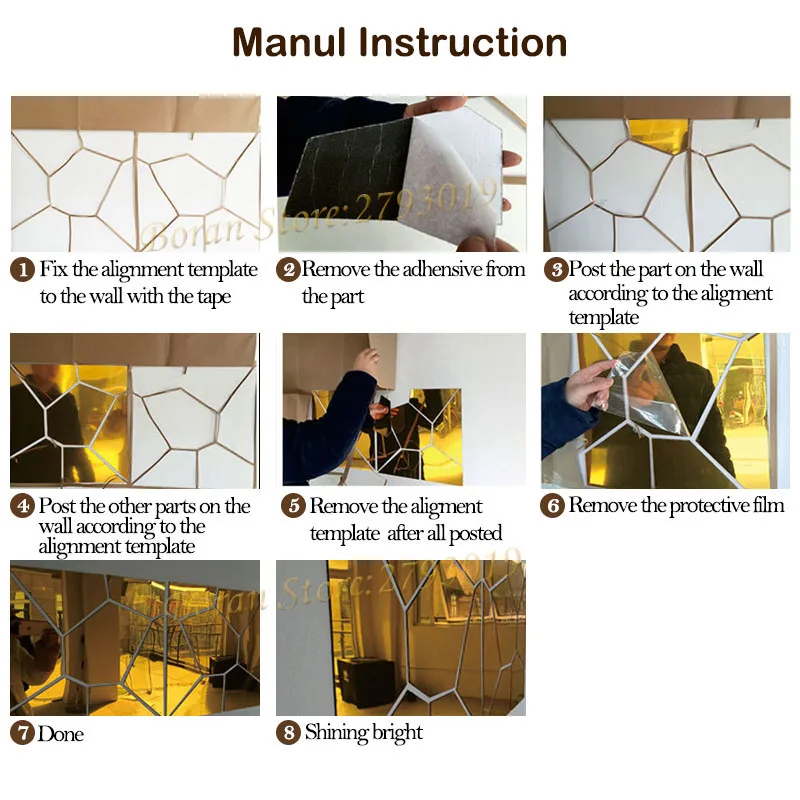 Manul Instruction

Boran Store:2793019

1 Fix the alignment template to the wall with the tape

2 Remove the adhensive from the part

3 Post the part on the wall according to the aligment template

4 Post the other parts on the wall according to the alignment template

5 Remove the aligment template after all posted

6 Remove the protective film

Boran Store:2793019

7 Done

8 Shining bright