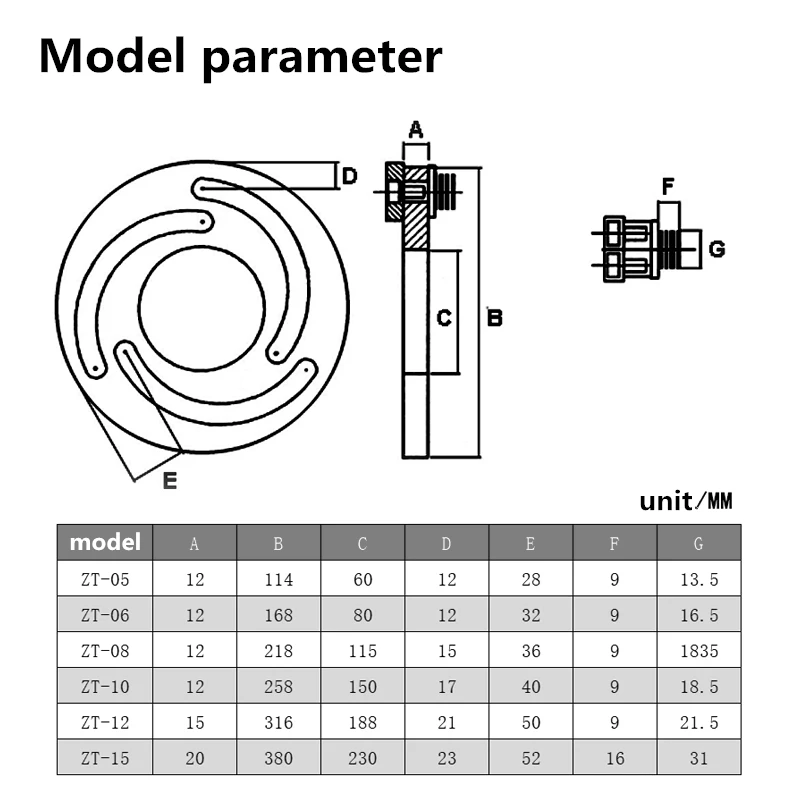 Model parameter

A

D

F

G

C

B

E

unit/MM

| model | A | B | C | D | E | F | G |
|---|---|---|---|---|---|---|---|
| ZT-05 | 12 | 114 | 60 | 12 | 28 | 9 | 13.5 |
| ZT-06 | 12 | 168 | 80 | 12 | 32 | 9 | 16.5 |
| ZT-08 | 12 | 218 | 115 | 15 | 36 | 9 | 1835 |
| ZT-10 | 12 | 258 | 150 | 17 | 40 | 9 | 18.5 |
| ZT-12 | 15 | 316 | 188 | 21 | 50 | 9 | 21.5 |
| ZT-15 | 20 | 380 | 230 | 23 | 52 | 16 | 31 |