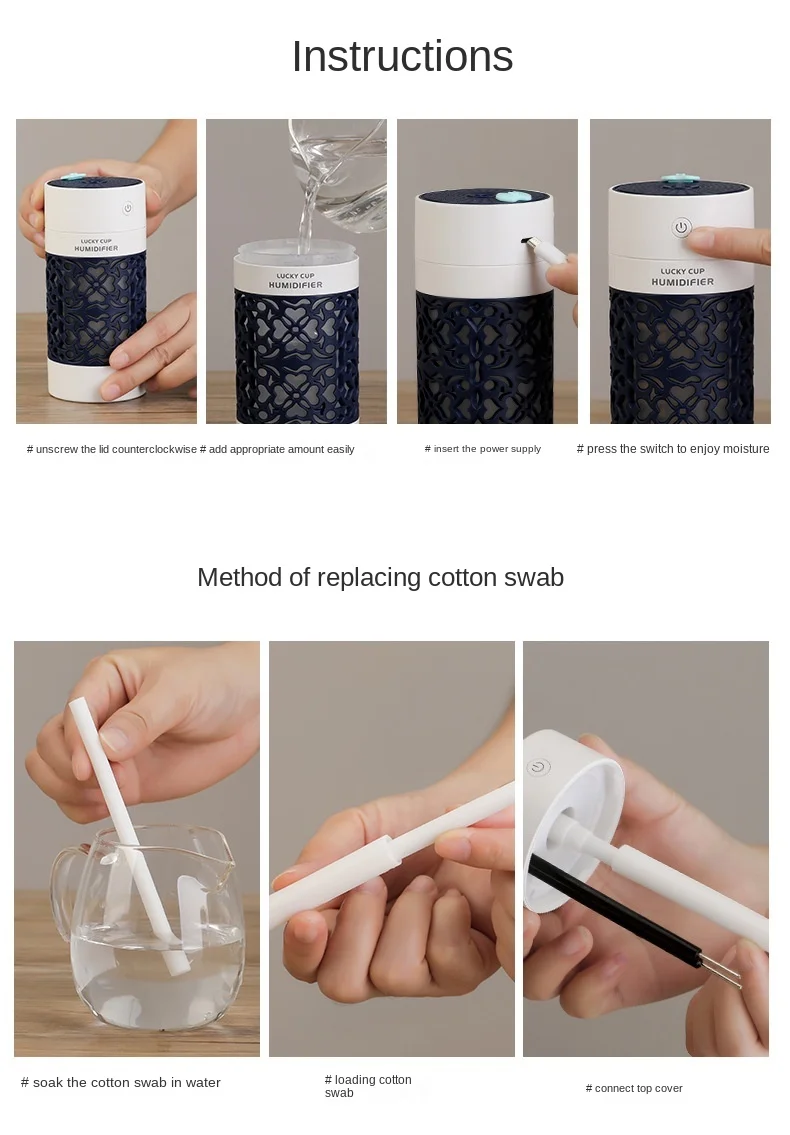 Instructions

LUCKY CUP HUMIDIFIER

LUCKY CUP HUMIDIFIER

LUCKY CUP HUMIDIFIER

# unscrew the lid counterclockwise # add appropriate amount easily

# insert the power supply

# press the switch to enjoy moisture

Method of replacing cotton swab

# soak the cotton swab in water

# loading cotton swab

# connect top cover