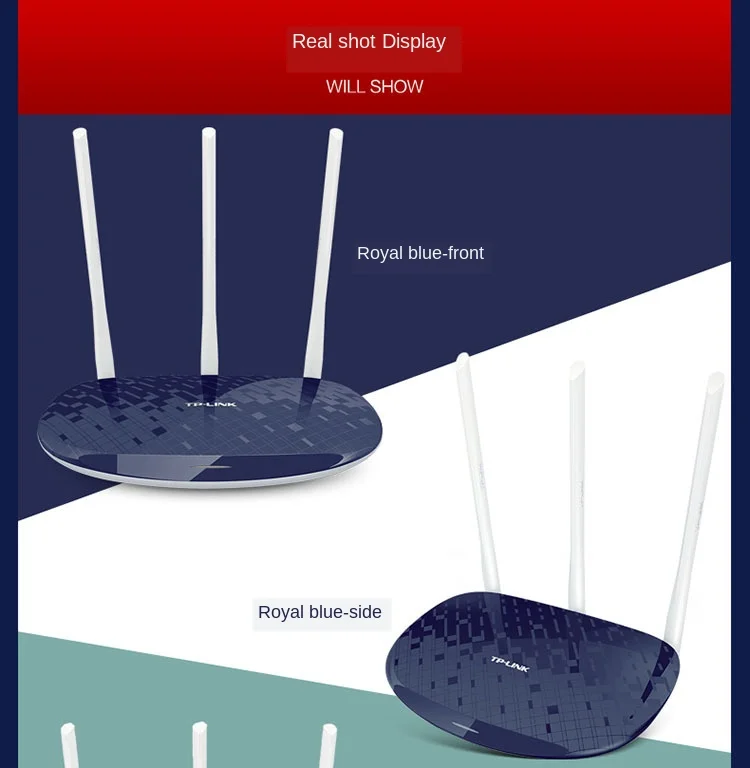 Real shot Display
WILL SHOW

Royal blue-front

TP-LINK

Royal blue-side

TP-LINK