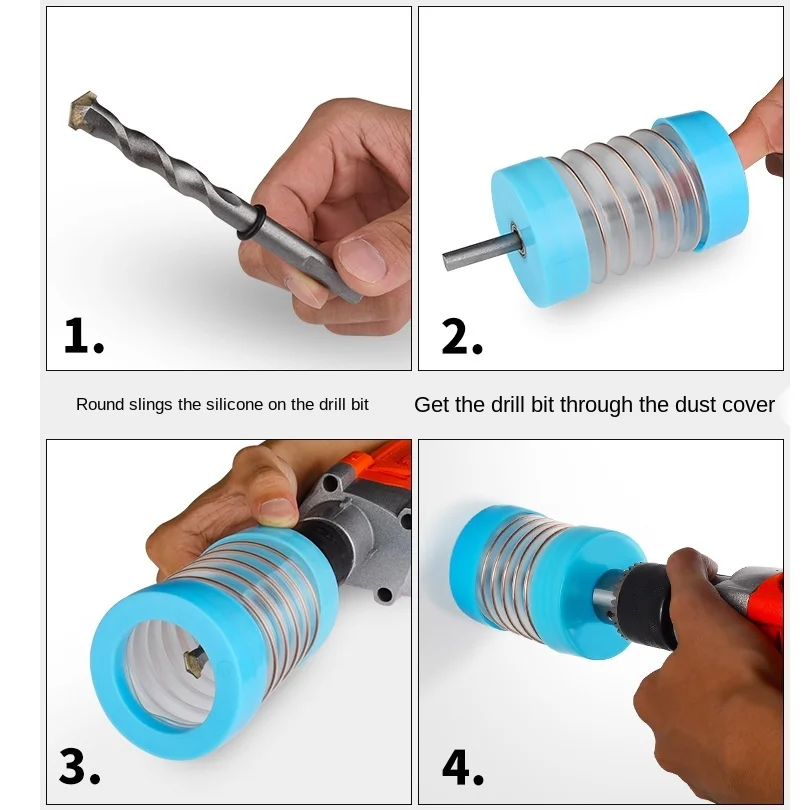 1.

2.

Round slings the silicone on the drill bit

Get the drill bit through the dust cover

3.

4.