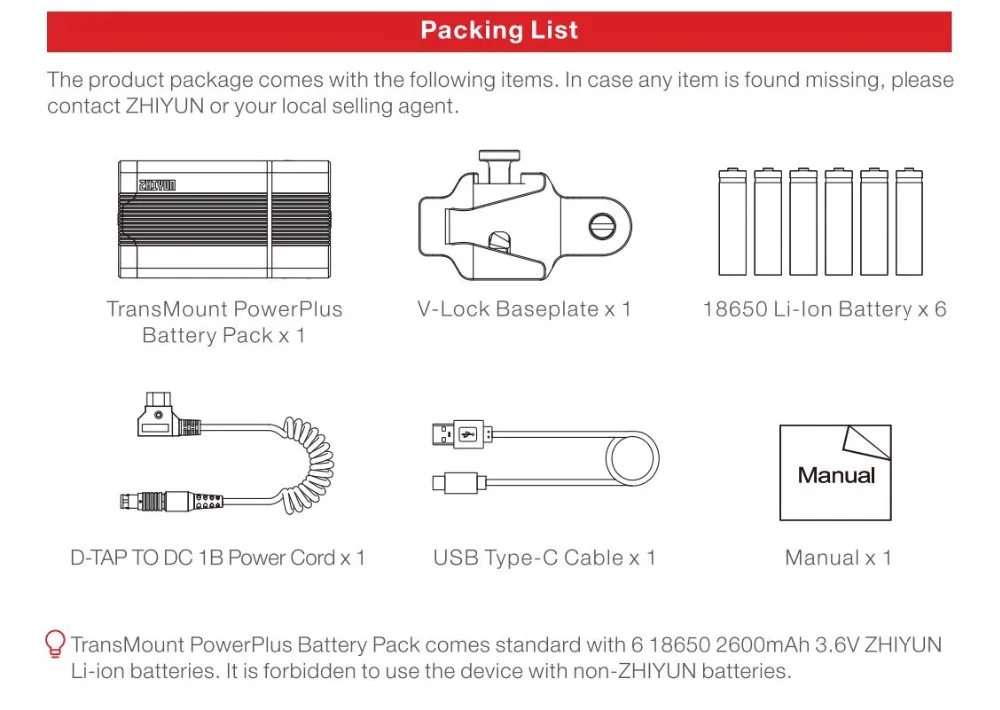 Packing List

The product package comes with the following items. In case any item is found missing, please contact ZHIYUN or your local selling agent.

ZHIYUN

TransMount PowerPlus Battery Pack x 1

V-Lock Baseplate x 1

18650 Li-Ion Battery x 6

D-TAP TO DC 1B Power Cord x 1

USB Type-C Cable x 1

Manual

Manual x 1

TransMount PowerPlus Battery Pack comes standard with 6 18650 2600mAh 3.6V ZHIYUN Li-ion batteries. It is forbidden to use the device with non-ZHIYUN batteries.