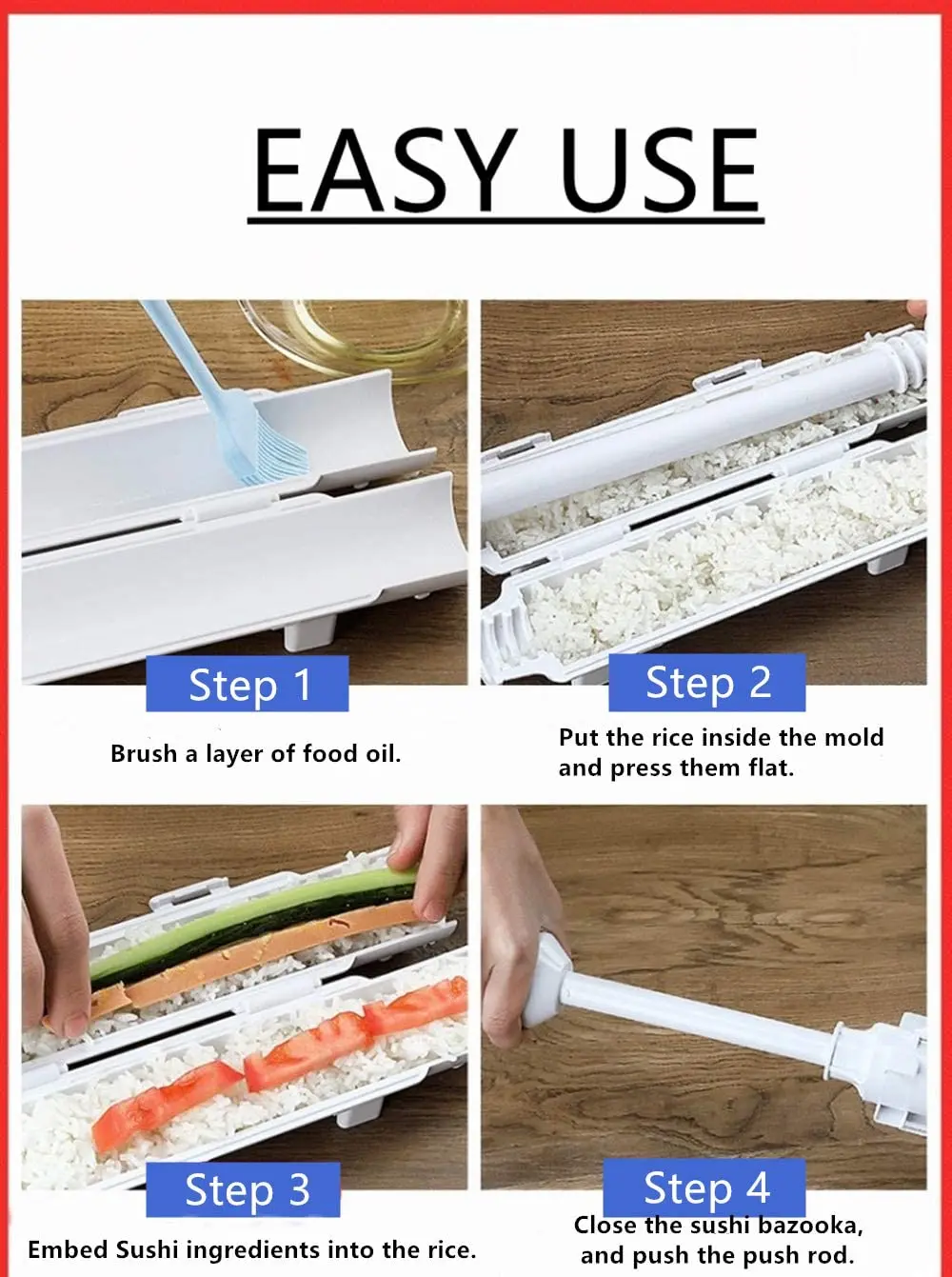 EASY USE

Step 1

Brush a layer of food oil.

Step 2

Put the rice inside the mold and press them flat.

Step 3

Embed Sushi ingredients into the rice.

Step 4

Close the sushi bazooka, and push the push rod.