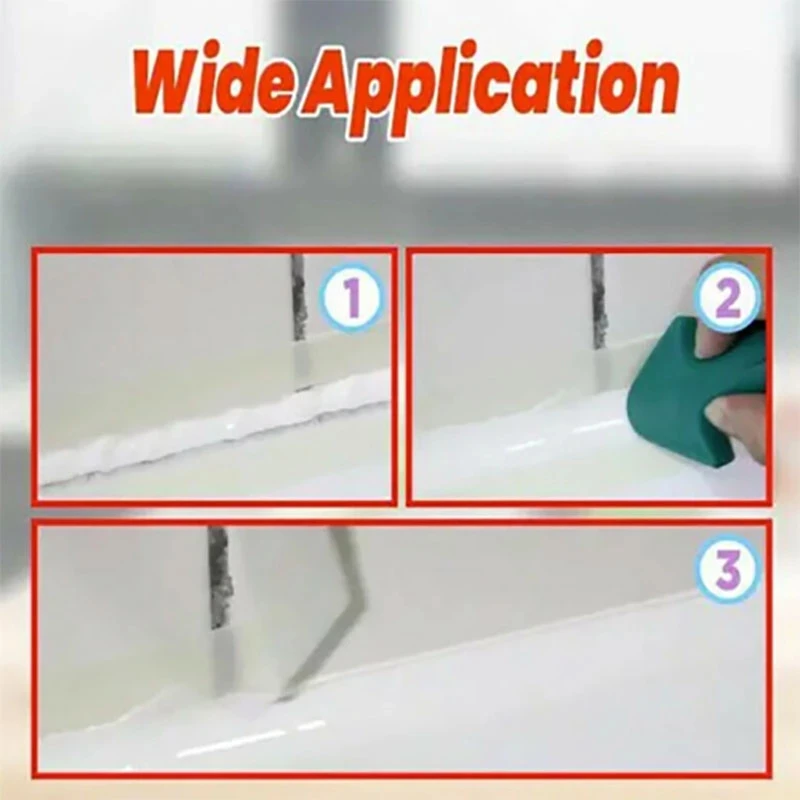 Wide Application

1

2

3