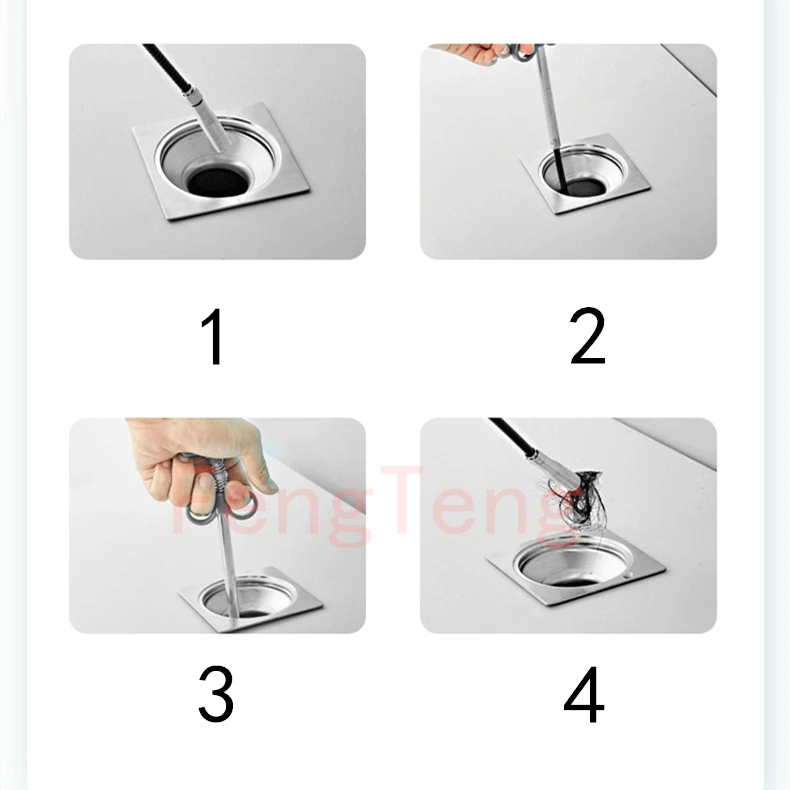 1

2

FengTeng

3

4