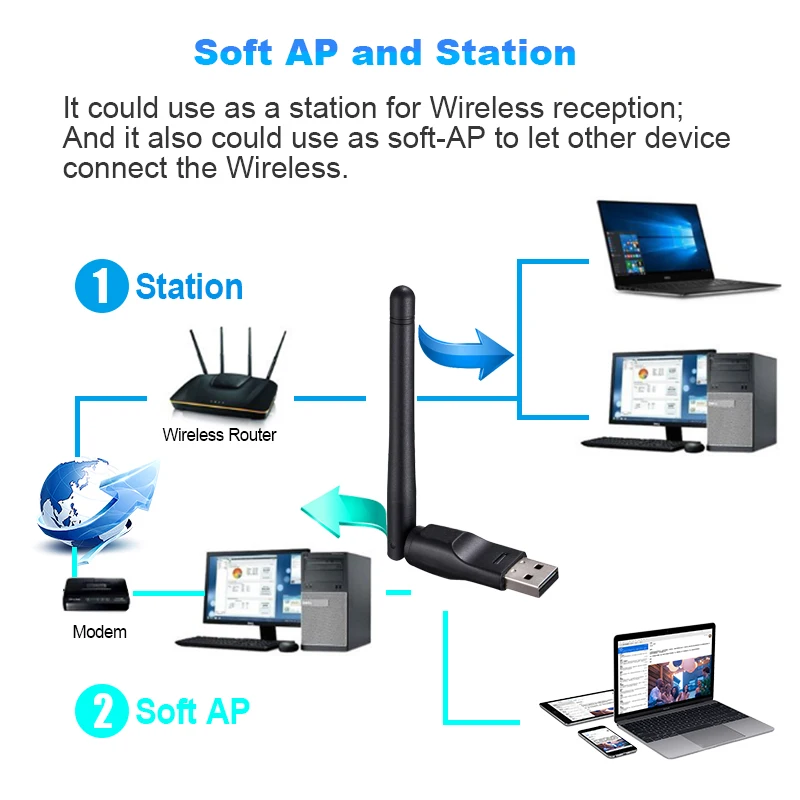 Soft AP and Station

It could use as a station for Wireless reception; And it also could use as soft-AP to let other device connect the Wireless.

1 Station

Wireless Router

Modem

2 Soft AP