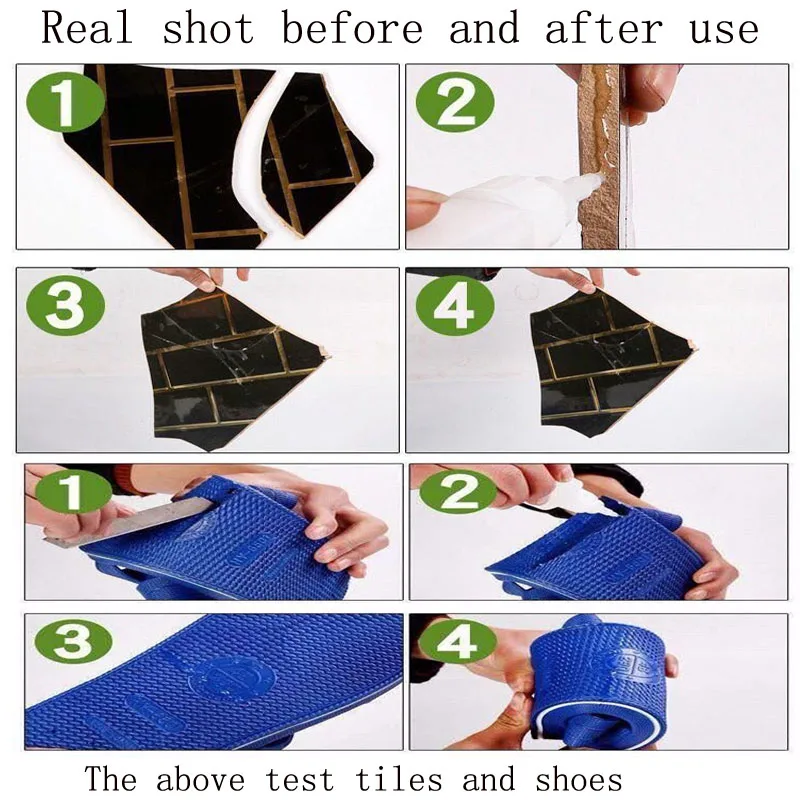 Real shot before and after use

1

2

3

4

1

2

3

4

The above test tiles and shoes