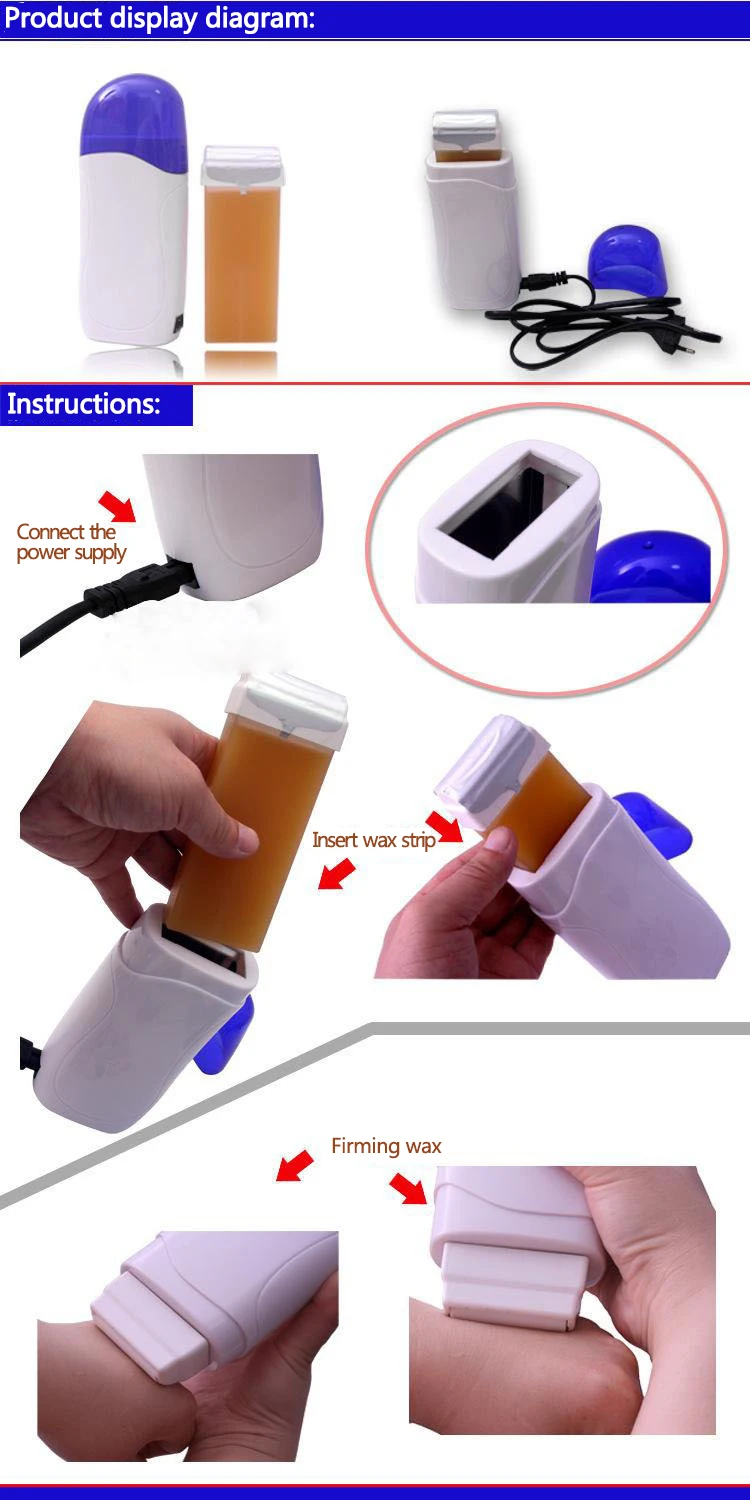 Product display diagram:

Instructions:

Connect the power supply

Insert wax strip

Firming wax