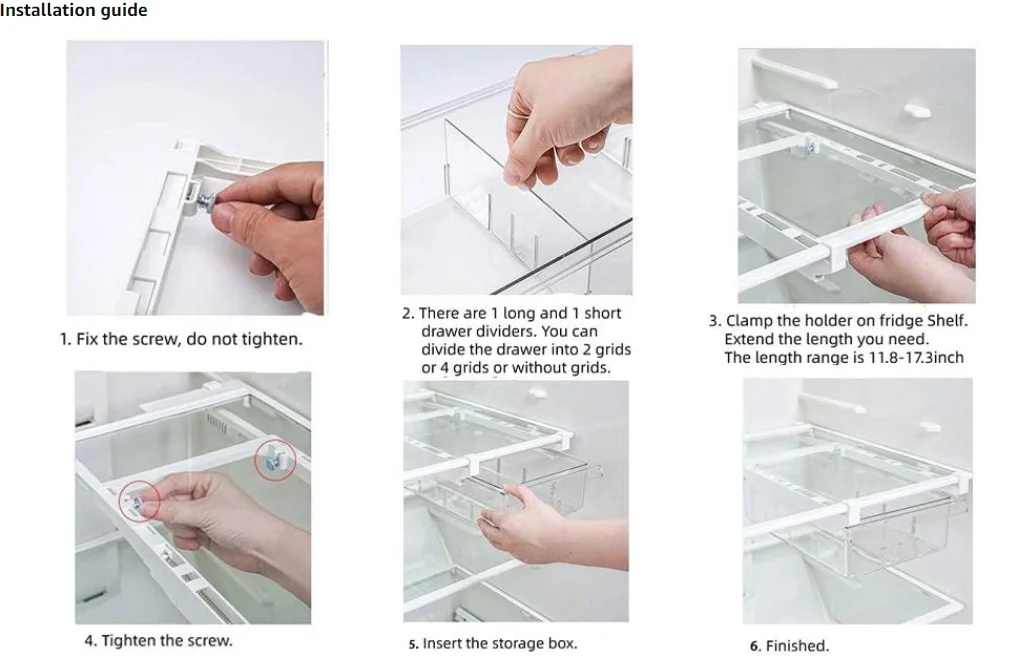 Installation guide

1. Fix the screw, do not tighten.

2. There are 1 long and 1 short drawer dividers. You can divide the drawer into 2 grids or 4 grids or without grids.

3. Clamp the holder on fridge Shelf. Extend the length you need. The length range is 11.8-17.3inch

4. Tighten the screw.

5. Insert the storage box.

6. Finished.