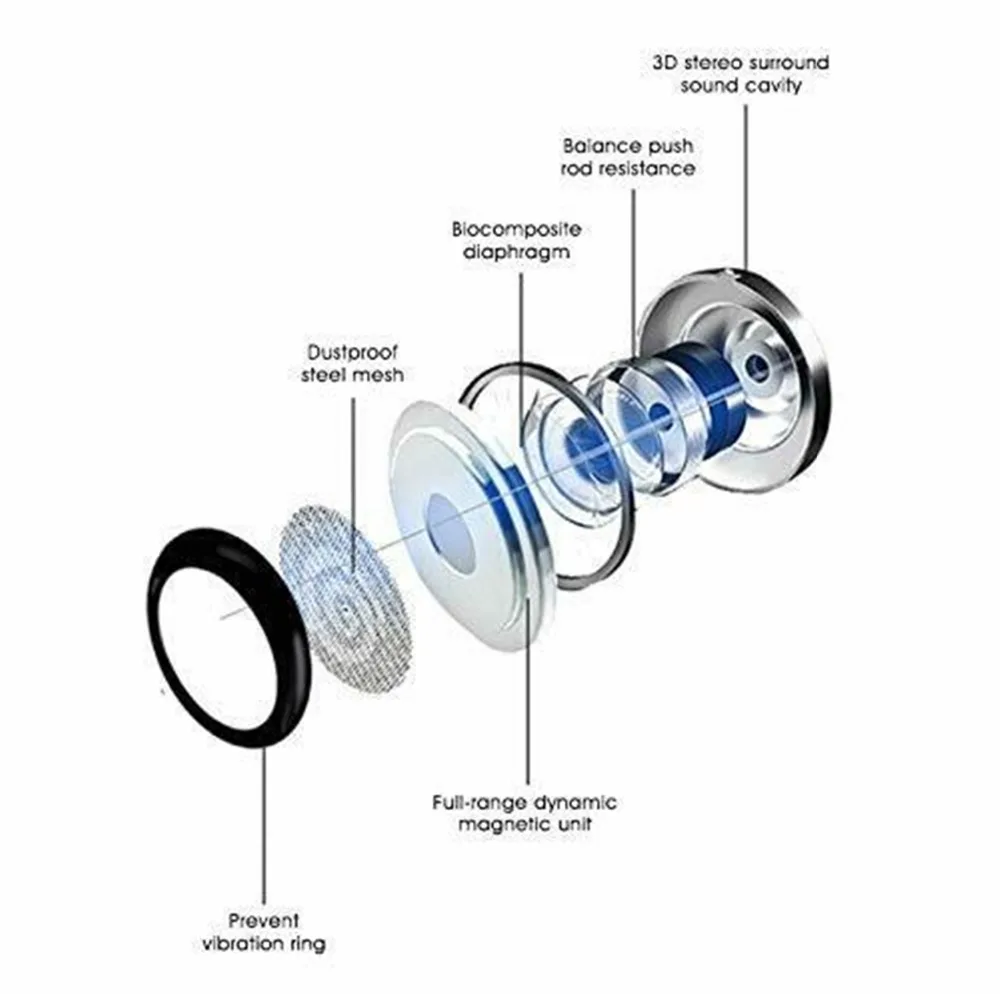 3D stereo surround sound cavity

Balance push rod resistance

Biocomposite diaphragm

Dustproof steel mesh

Full-range dynamic magnetic unit

Prevent vibration ring