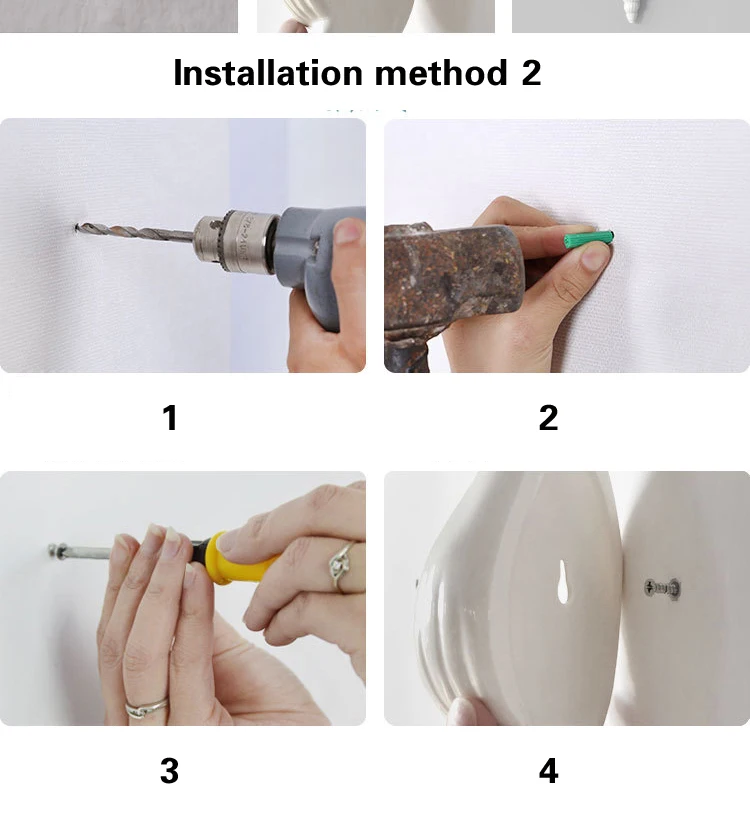 Installation method 2

1

2

3

4