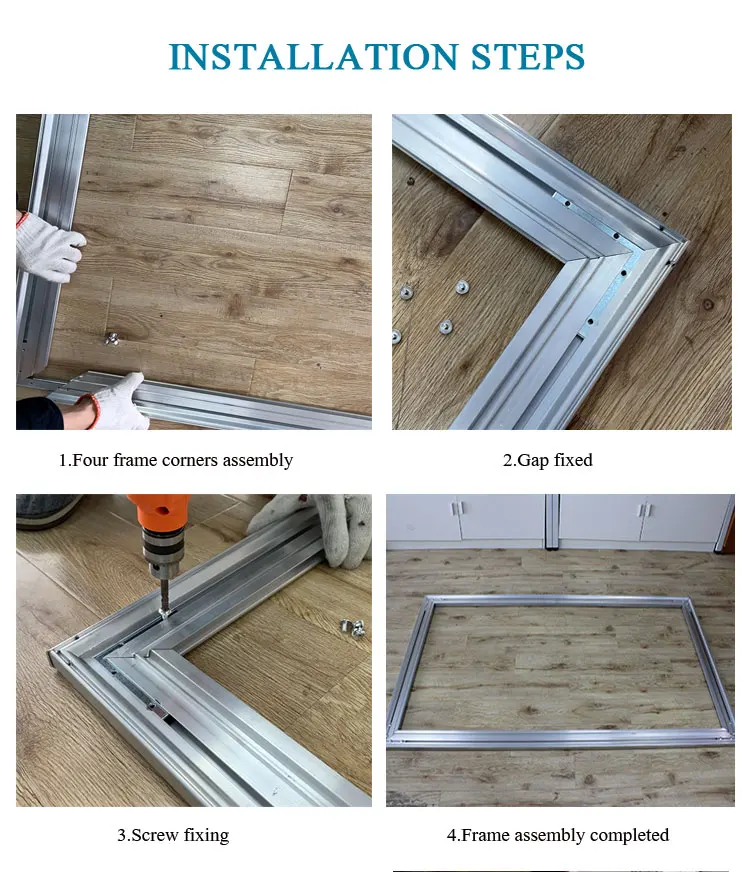 INSTALLATION STEPS

1.Four frame corners assembly

2.Gap fixed

3.Screw fixing

4.Frame assembly completed