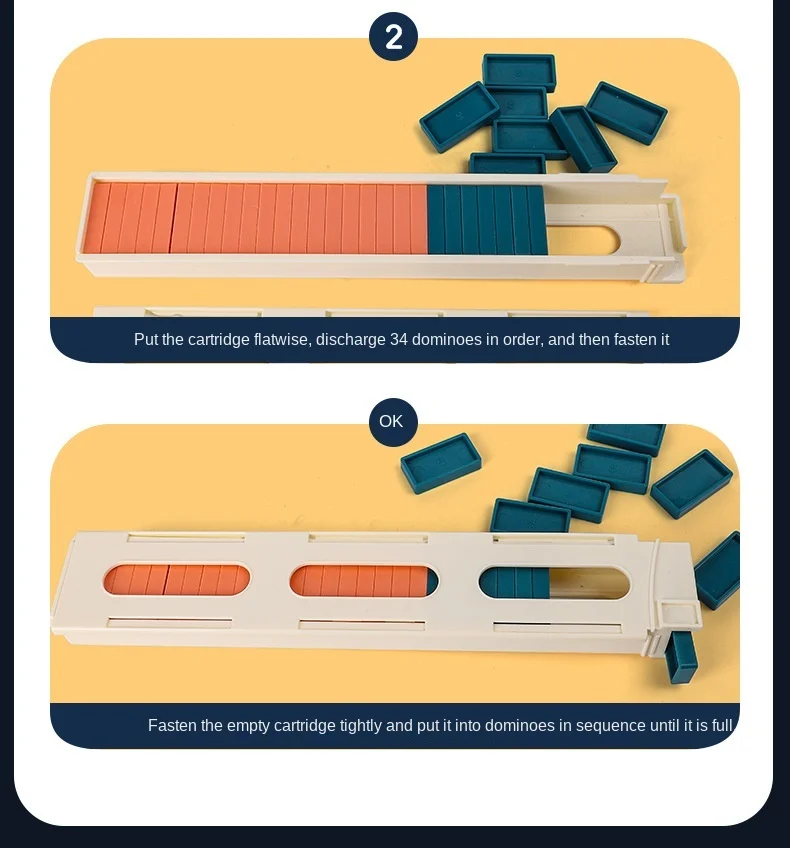 2

Put the cartridge flatwise, discharge 34 dominoes in order, and then fasten it

OK

Fasten the empty cartridge tightly and put it into dominoes in sequence until it is full