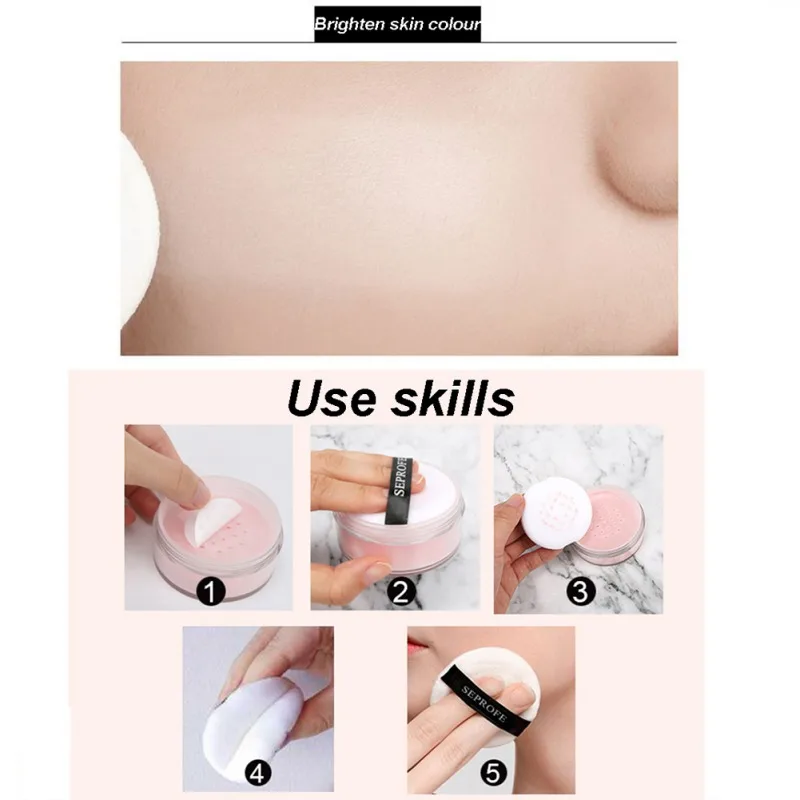 Brighten skin colour

Use skills

1

SEPROFE

2

3

4

SEPROFE

5